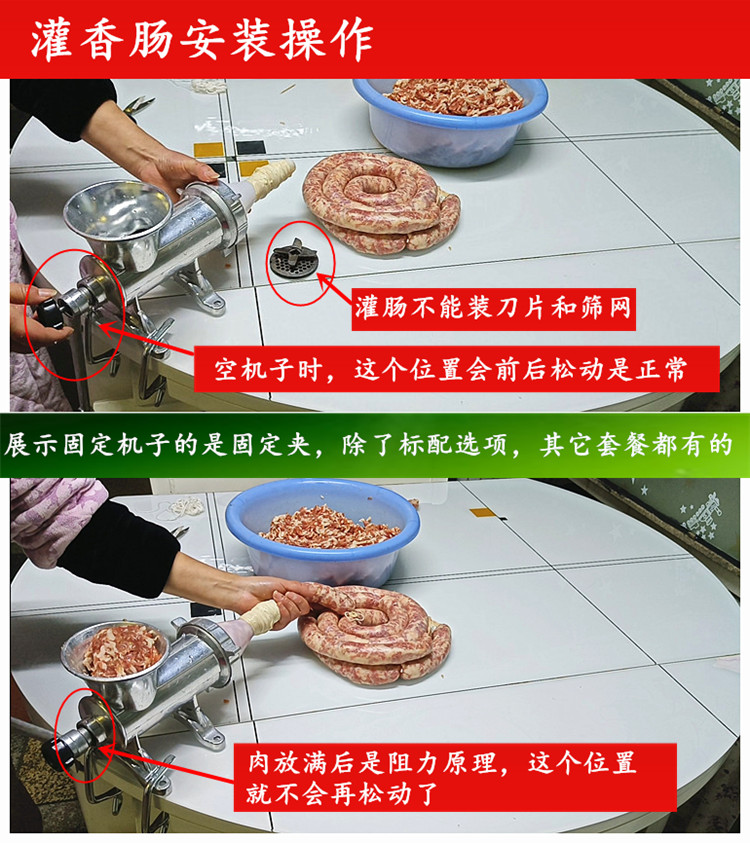 灌香肠安装操作

灌肠不能装刀片和筛网

空机子时，这个位置会前后松动是正常

展示固定机子的是固定夹，除了标配选项，其它套餐都有的

肉放满后是阻力原理，这个位置就不会再松动了