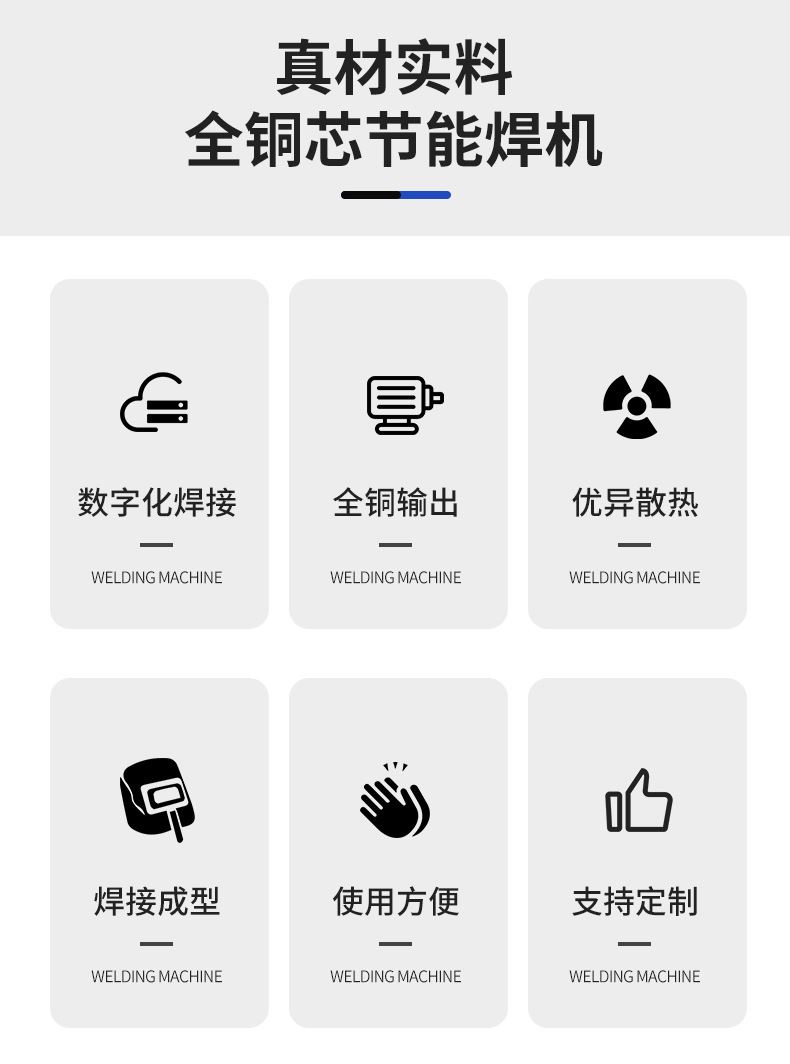 真材实料
全铜芯节能焊机

数字化焊接
WELDING MACHINE

全铜输出
WELDING MACHINE

优异散热
WELDING MACHINE

焊接成型
WELDING MACHINE

使用方便
WELDING MACHINE

支持定制
WELDING MACHINE