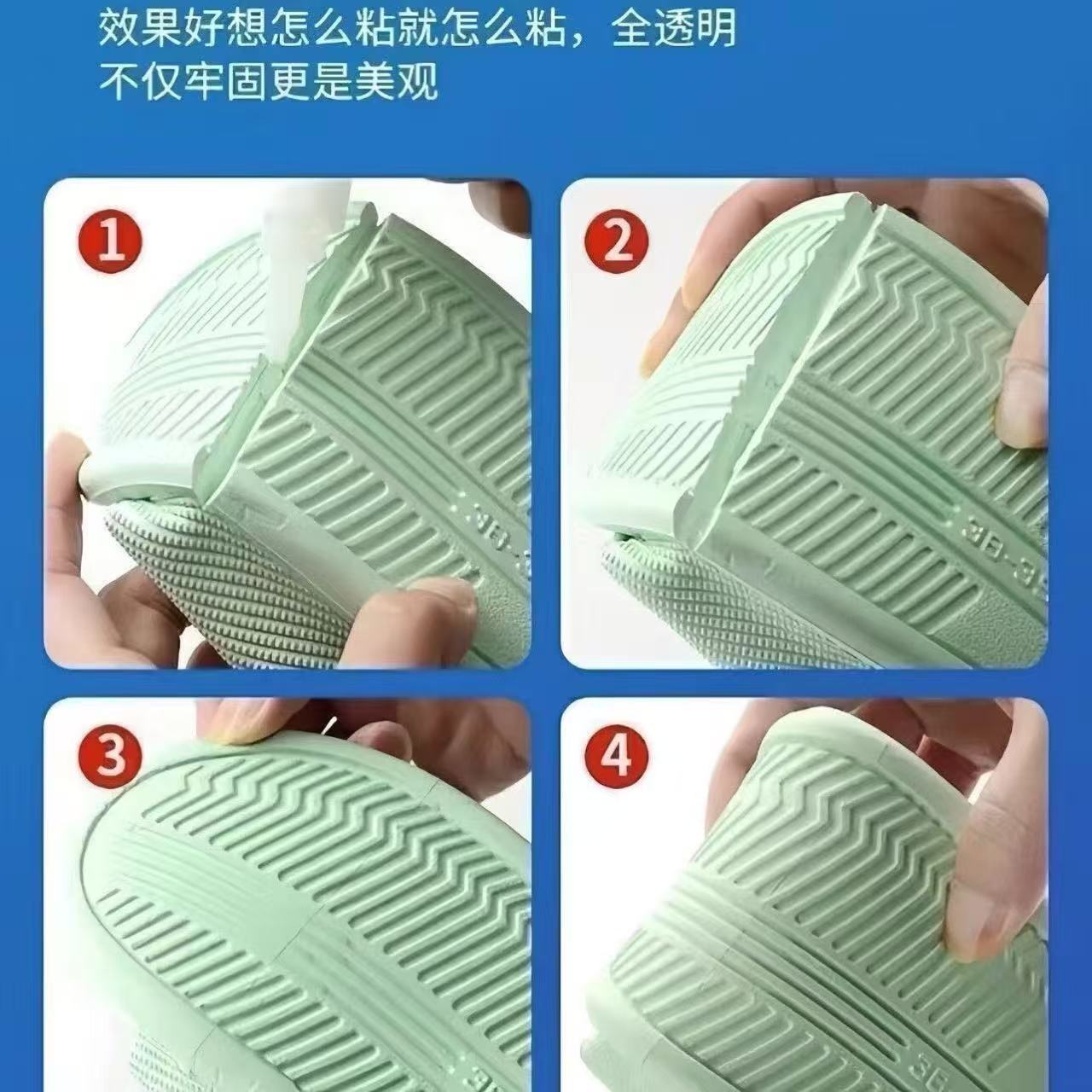 效果好想怎么粘就怎么粘，全透明
不仅牢固更是美观

1

2

3

4