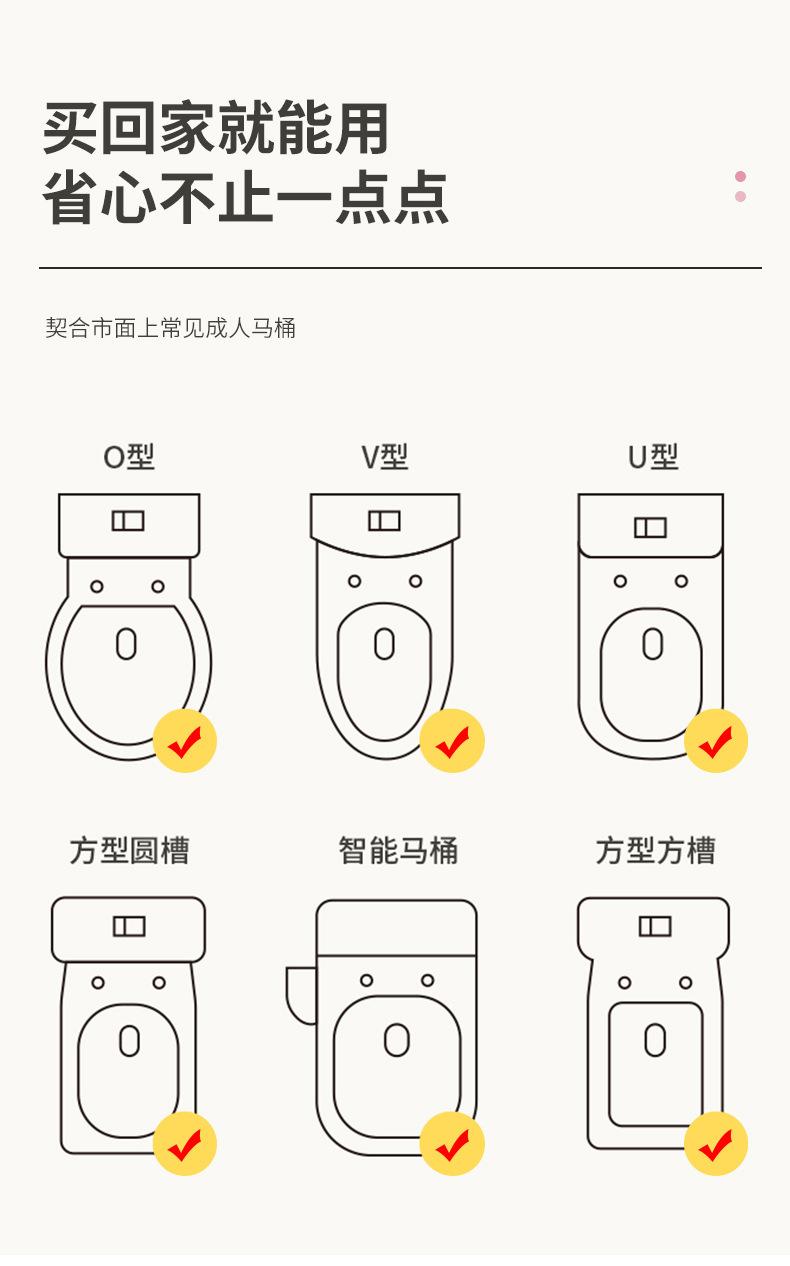 买回家就能用
省心不止一点点

契合市面上常见成人马桶

O型

V型

U型

方型圆槽

智能马桶

方型方槽