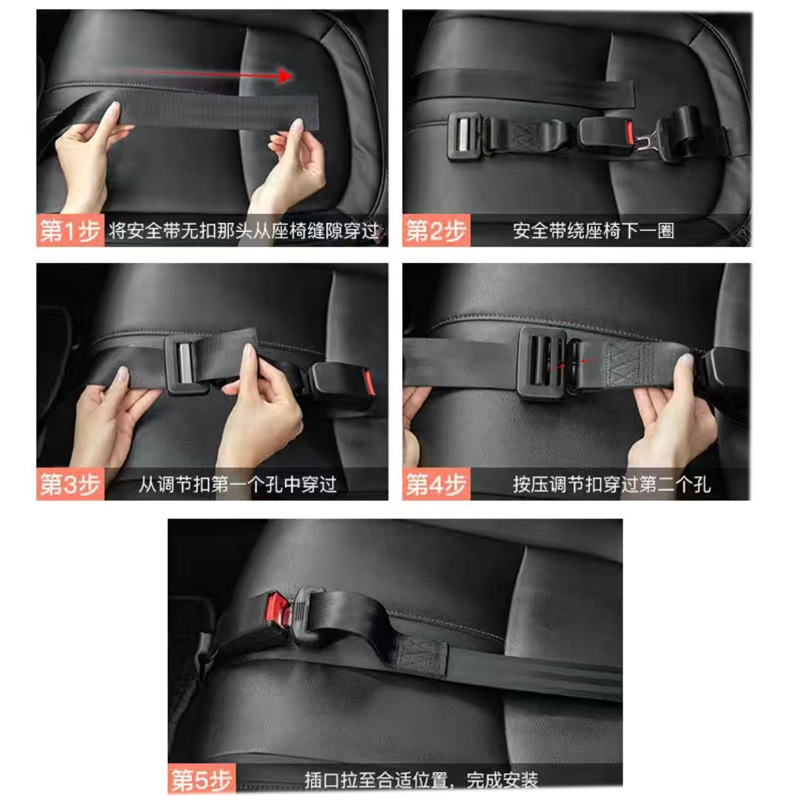 第1步 将安全带无扣那头从座椅缝隙穿过

第2步 安全带绕座椅下一圈

第3步 从调节扣第一个孔中穿过

第4步 按压调节扣穿过第二个孔

第5步 插口拉至合适位置，完成安装