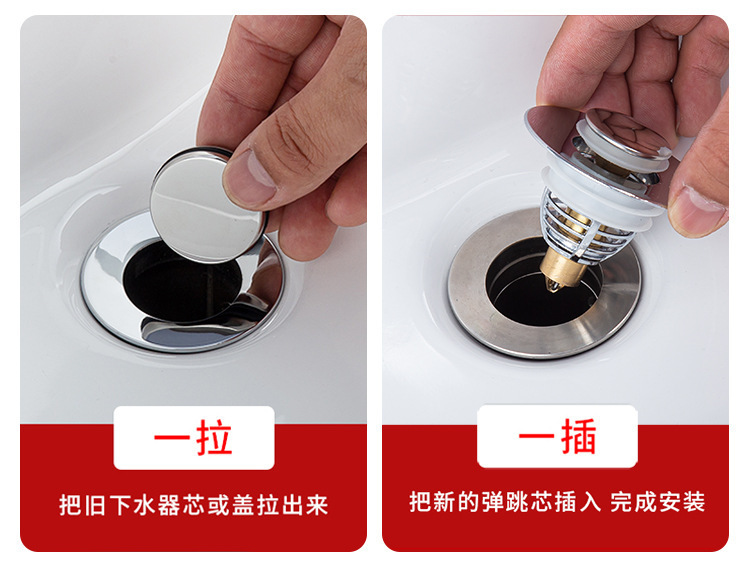 一拉

把旧下水器芯或盖拉出来

一插

把新的弹跳芯插入 完成安装