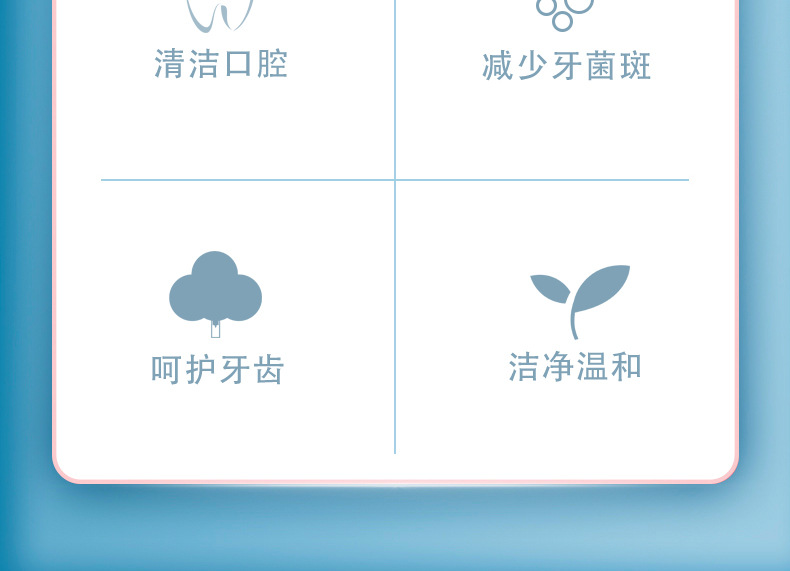 清洁口腔

减少牙菌斑

呵护牙齿

洁净温和