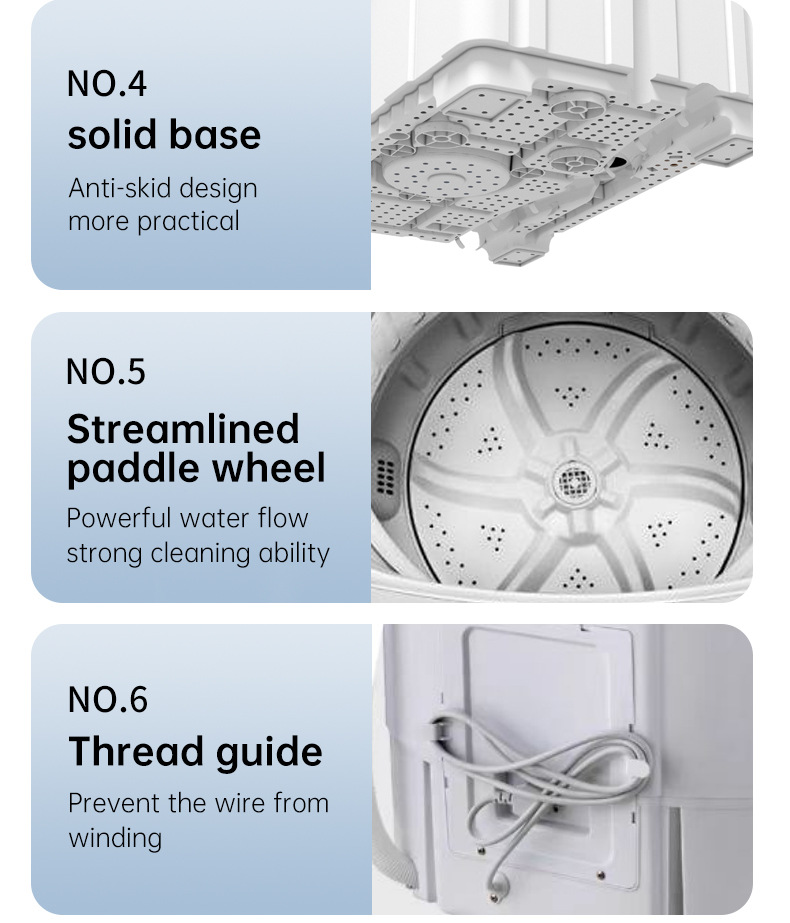 NO.4
solid base

Anti-skid design
more practical

NO.5
Streamlined paddle wheel

Powerful water flow
strong cleaning ability

NO.6
Thread guide

Prevent the wire from winding