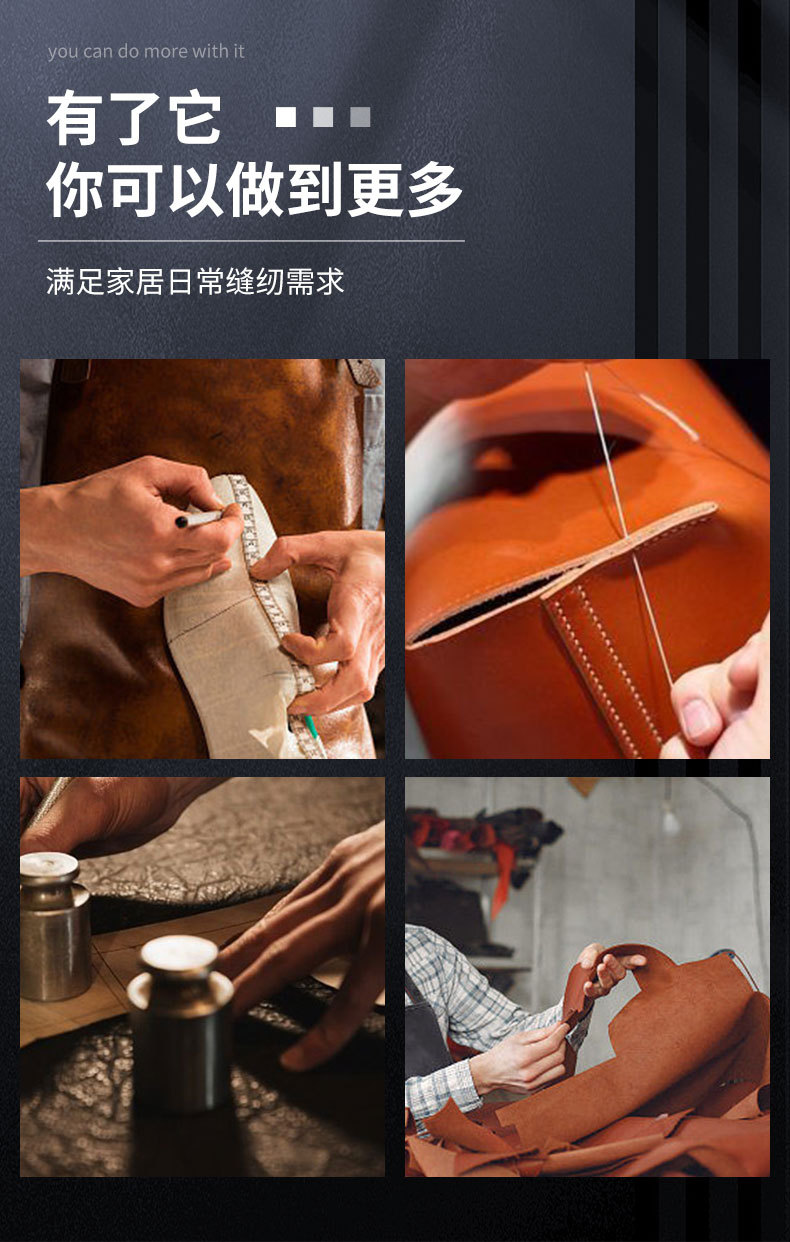 you can do more with it

有了它
你可以做到更多

满足家居日常缝纫需求