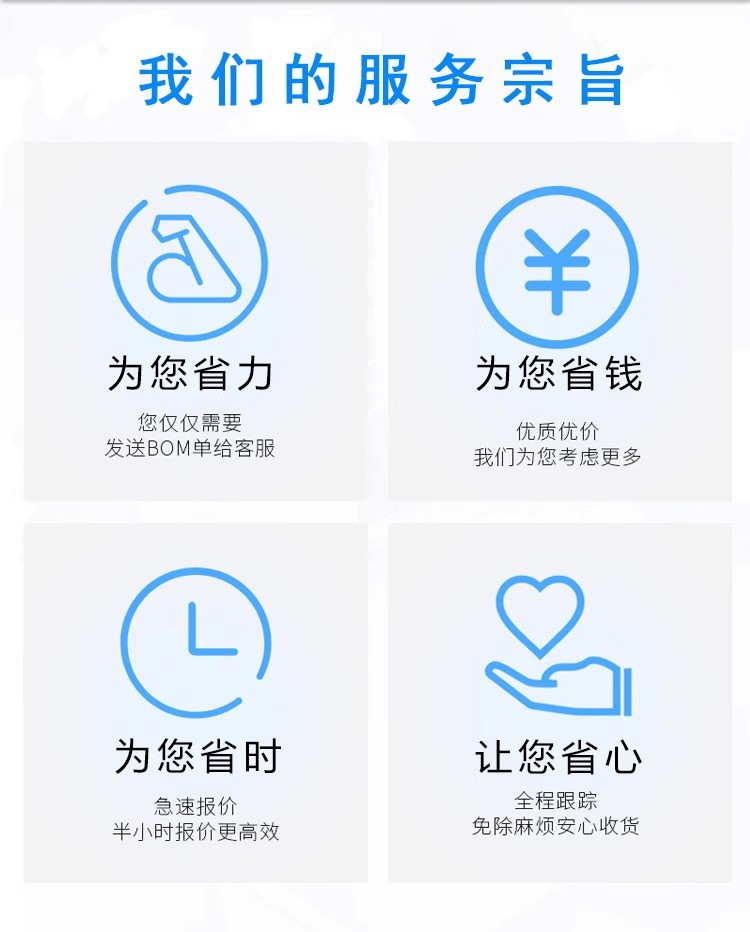 我们的服务宗旨

为您省力

您仅仅需要
发送BOM单给客服

为您省钱

优质优价
我们为您考虑更多

为您省时

急速报价
半小时报价更高效

让您省心

全程跟踪
免除麻烦安心收货