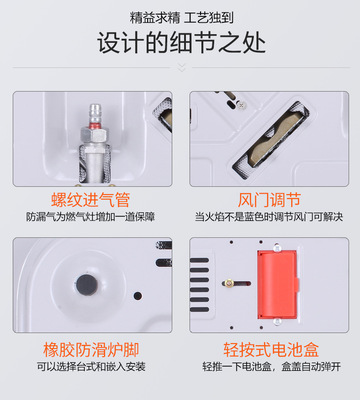 精益求精 工艺独到

设计的细节之处

螺纹进气管
防漏气为燃气灶增加一道保障

风门调节
当火焰不是蓝色时调节风门可解决

橡胶防滑炉脚
可以选择台式和嵌入安装

轻按式电池盒
轻推一下电池盒，盒盖自动弹开