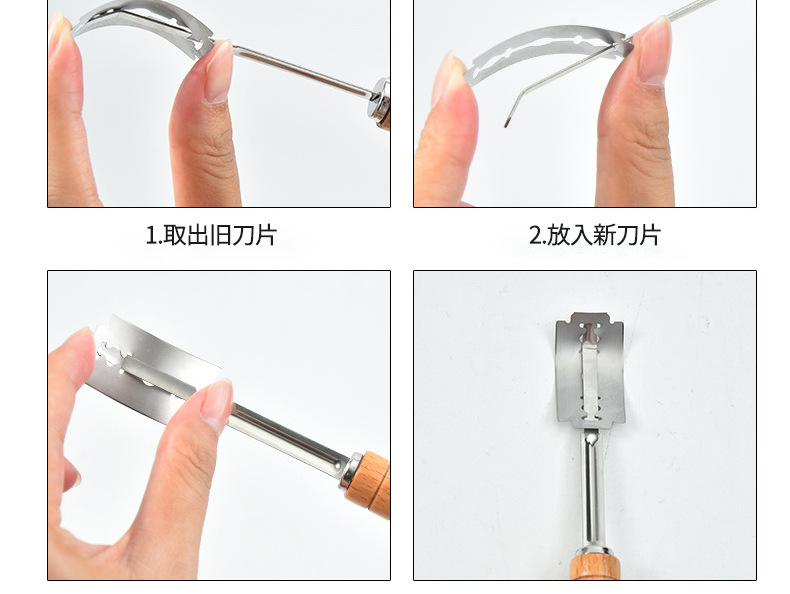 1.取出旧刀片

2.放入新刀片