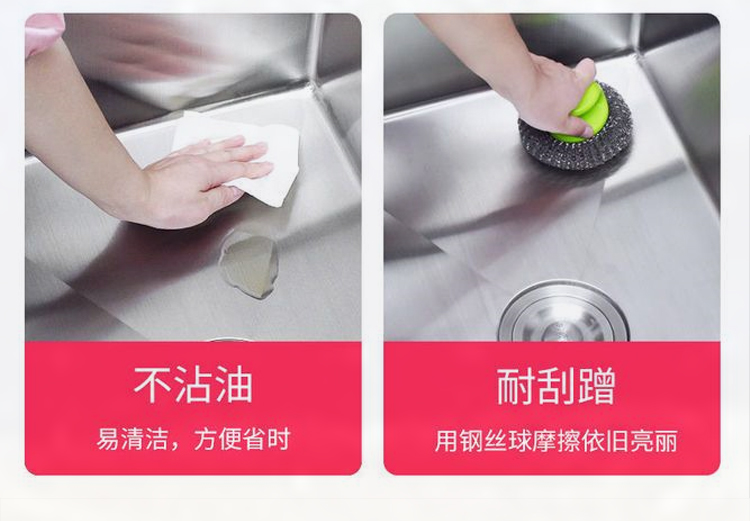 不沾油

易清洁，方便省时

耐刮蹭

用钢丝球摩擦依旧亮丽