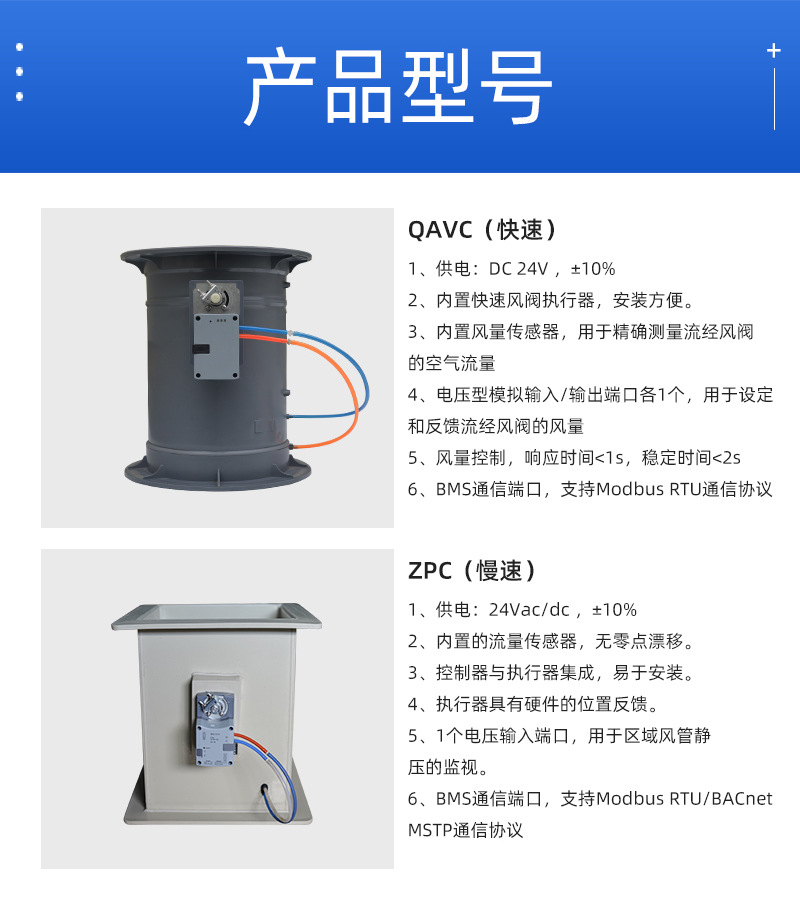 产品型号

QAVC（快速）

1、供电：DC 24V，±10%

2、内置快速风阀执行器，安装方便。

3、内置风量传感器，用于精确测量流经风阀的空气流量

4、电压型模拟输入/输出端口各1个，用于设定和反馈流经风阀的风量

5、风量控制，响应时间<1s，稳定时间<2s

6、BMS通信端口，支持Modbus RTU通信协议

ZPC（慢速）

1、供电：24Vac/dc，±10%

2、内置的流量传感器，无零点漂移。

3、控制器与执行器集成，易于安装。

4、执行器具有硬件的位置反馈。

5、1个电压输入端口，用于区域风管静压的监视。

6、BMS通信端口，支持Modbus RTU/BACnet MSTP通信协议