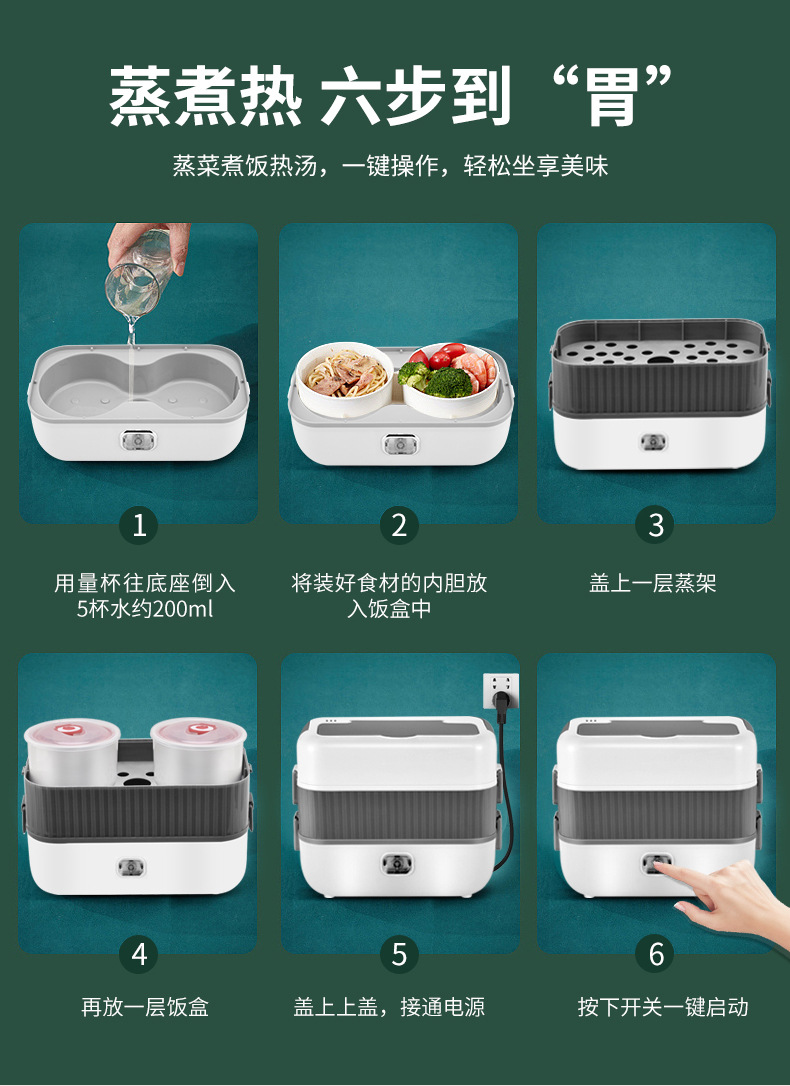 蒸煮热 六步到“胃”

蒸菜煮饭热汤，一键操作，轻松坐享美味

1

用量杯往底座倒入5杯水约200ml

2

将装好食材的内胆放入饭盒中

3

盖上一层蒸架

4

再放一层饭盒

5

盖上上盖，接通电源

6

按下开关一键启动