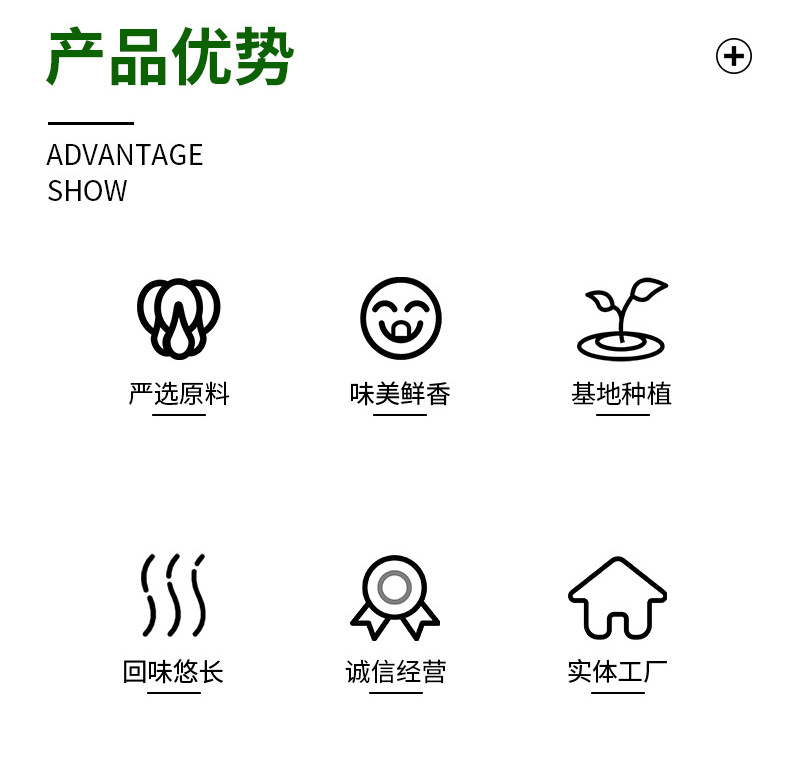 产品优势

ADVANTAGE
SHOW

严选原料

味美鲜香

基地种植

回味悠长

诚信经营

实体工厂