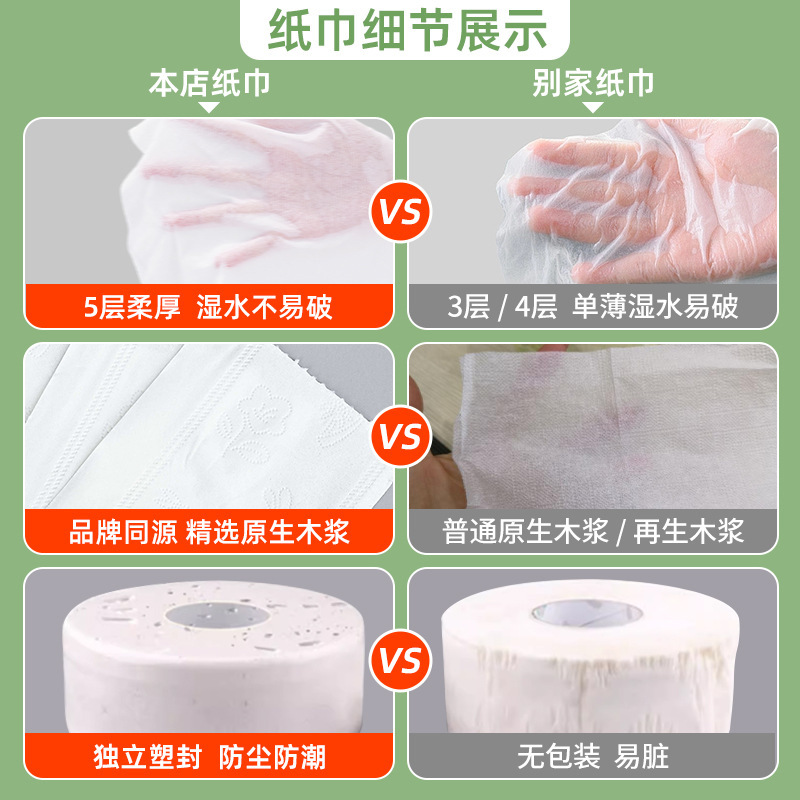 纸巾细节展示

本店纸巾

别家纸巾

VS

5层柔厚 湿水不易破

3层 / 4层 单薄湿水易破

VS

品牌同源 精选原生木浆

普通原生木浆 / 再生木浆

VS

独立塑封 防尘防潮

无包装 易脏