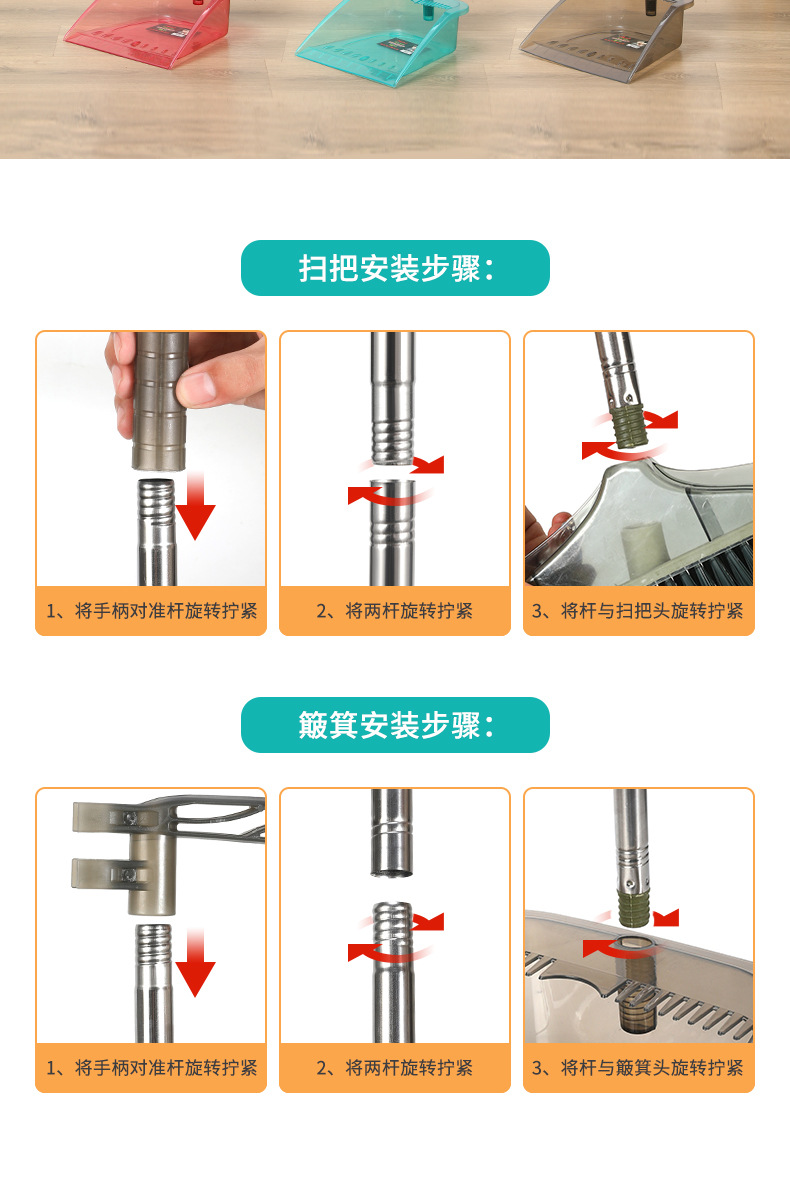 扫把安装步骤：

1、将手柄对准杆旋转拧紧

2、将两杆旋转拧紧

3、将杆与扫把头旋转拧紧

簸箕安装步骤：

1、将手柄对准杆旋转拧紧

2、将两杆旋转拧紧

3、将杆与簸箕头旋转拧紧