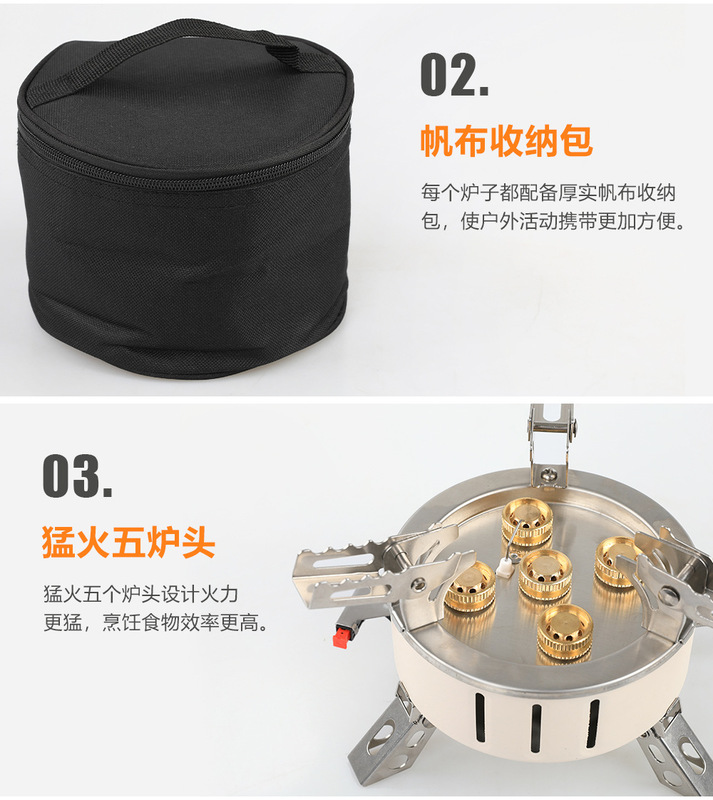 02.

帆布收纳包

每个炉子都配备厚实帆布收纳包，使户外活动携带更加方便。

03.

猛火五炉头

猛火五个炉头设计火力更猛，烹饪食物效率更高。