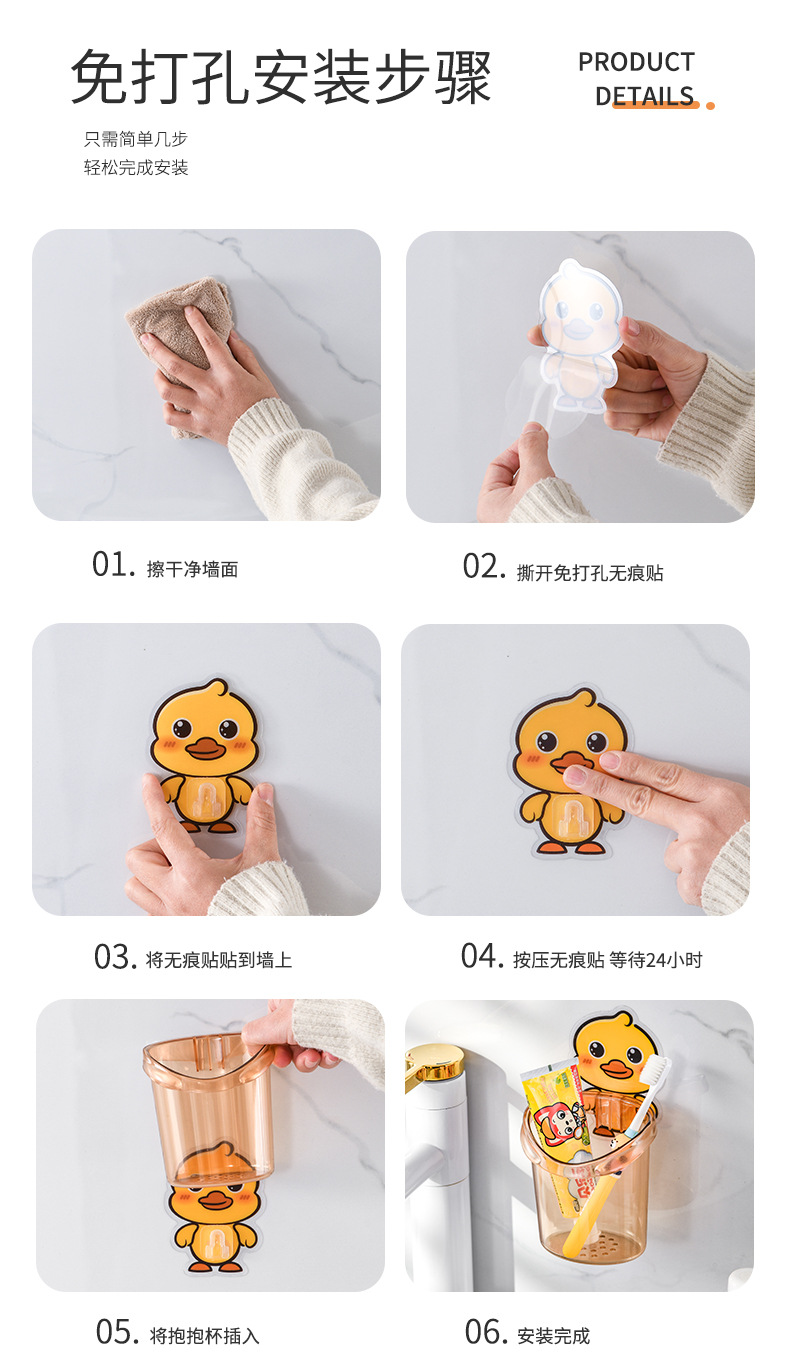 免打孔安装步骤

PRODUCT DETAILS

只需简单几步
轻松完成安装

01. 擦干净墙面

02. 撕开免打孔无痕贴

03. 将无痕贴贴到墙上

04. 按压无痕贴 等待24小时

05. 将抱抱杯插入

06. 安装完成