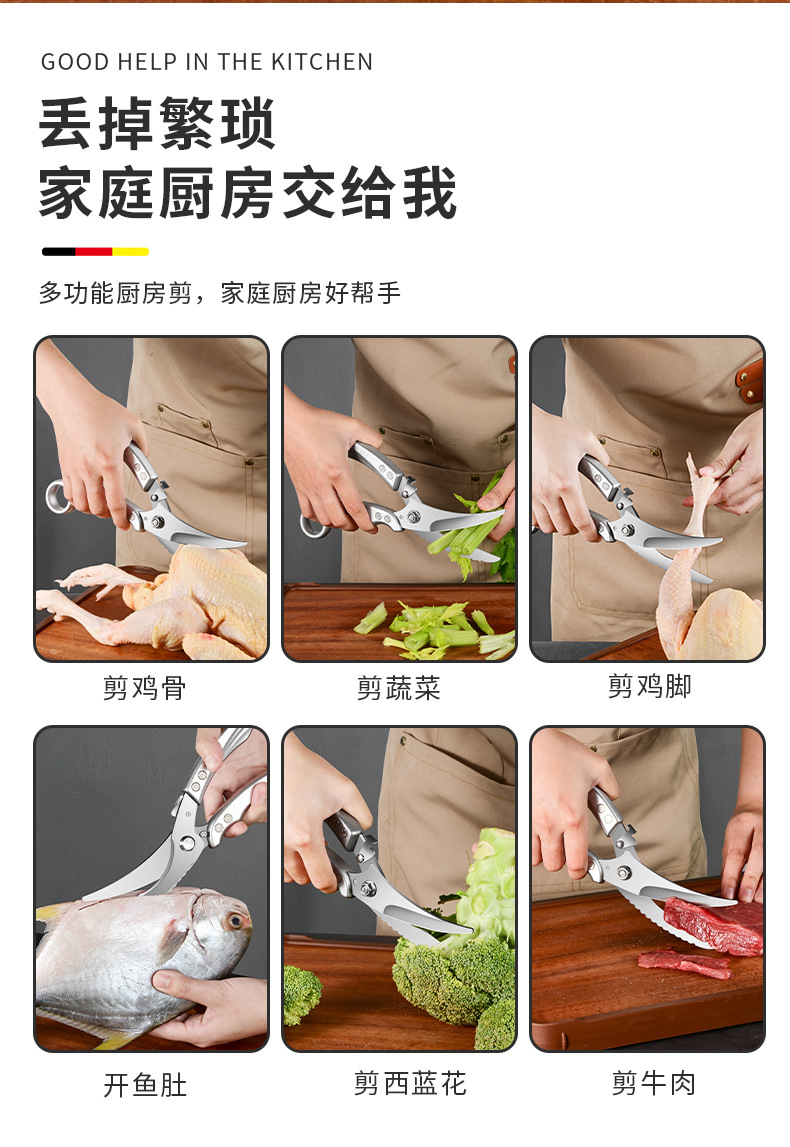 GOOD HELP IN THE KITCHEN

丢掉繁琐
家庭厨房交给我

多功能厨房剪，家庭厨房好帮手

剪鸡骨

剪蔬菜

剪鸡脚

开鱼肚

剪西蓝花

剪牛肉