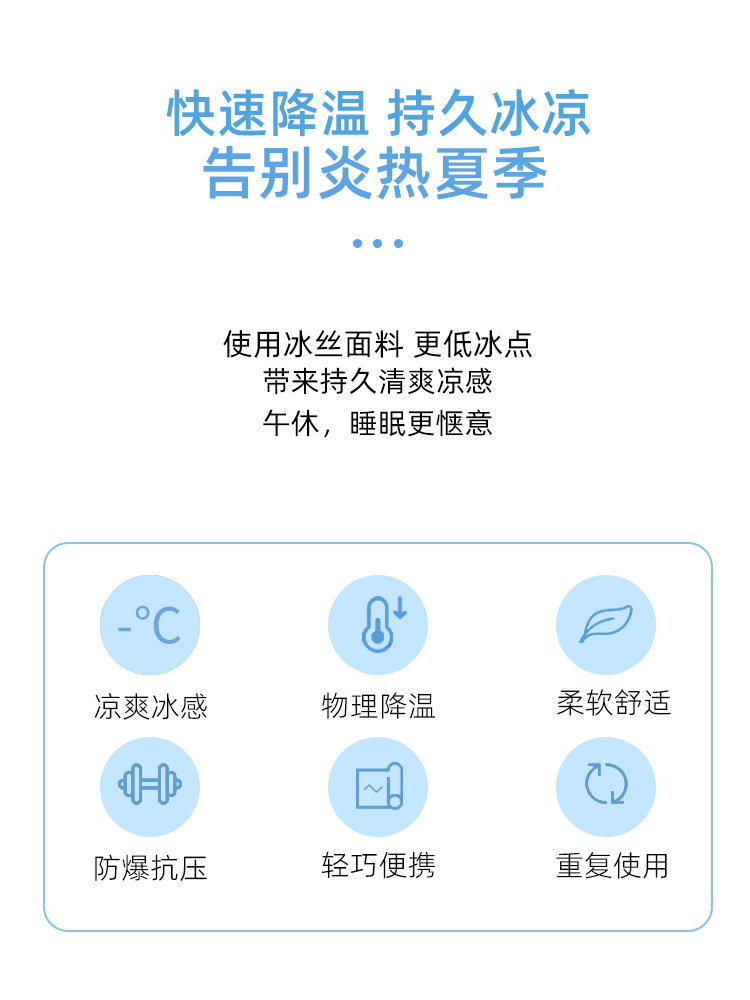 快速降温 持久冰凉
告别炎热夏季

使用冰丝面料 更低冰点
带来持久清爽凉感
午休，睡眠更惬意

-°C

凉爽冰感

物理降温

柔软舒适

防爆抗压

轻巧便携

重复使用