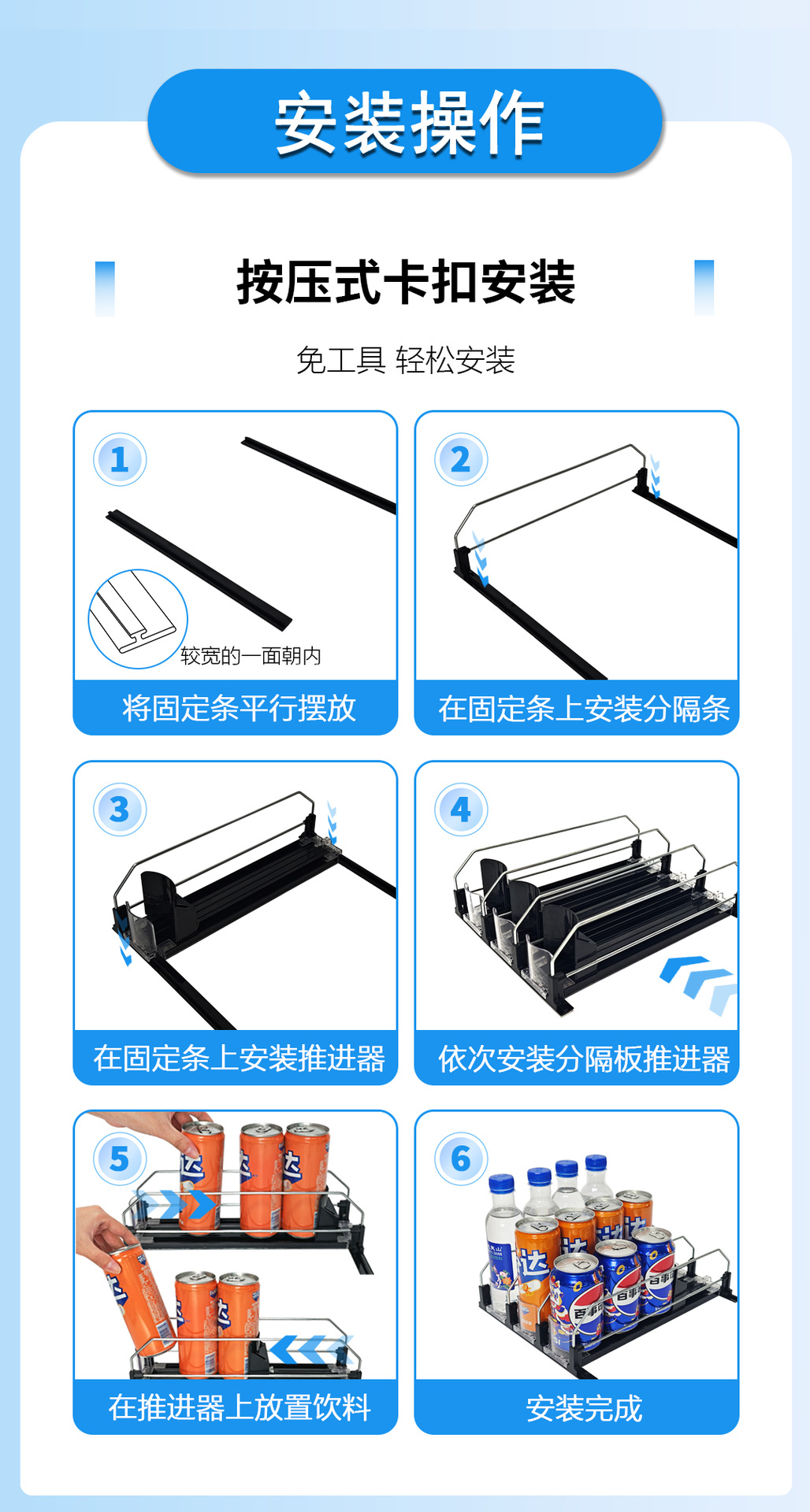 安装操作

按压式卡扣安装

免工具 轻松安装

1

较宽的一面朝内

将固定条平行摆放

2

在固定条上安装分隔条

3

在固定条上安装推进器

4

依次安装分隔板推进器

5

在推进器上放置饮料

6

安装完成