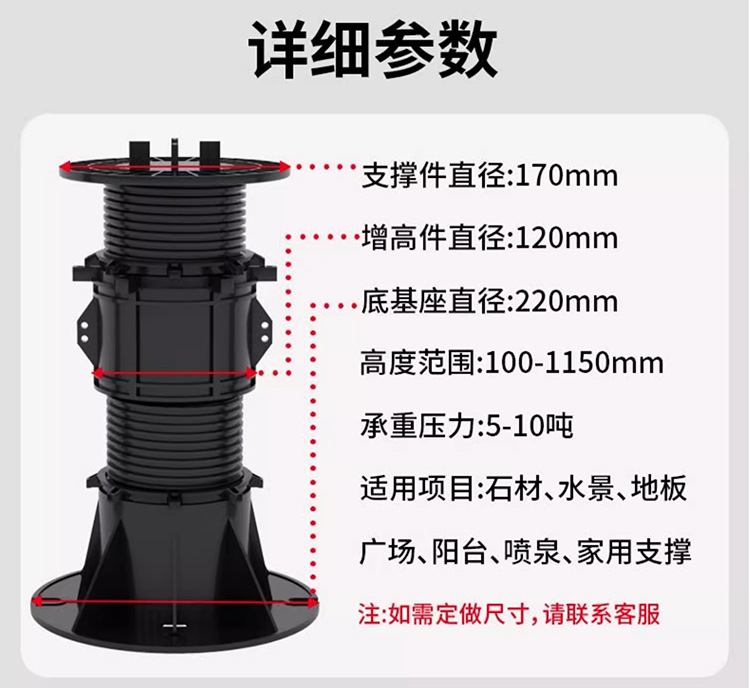 详细参数

支撑件直径:170mm

增高件直径:120mm

底基座直径:220mm

高度范围:100-1150mm

承重压力:5-10吨

适用项目:石材、水景、地板

广场、阳台、喷泉、家用支撑

注:如需定做尺寸,请联系客服