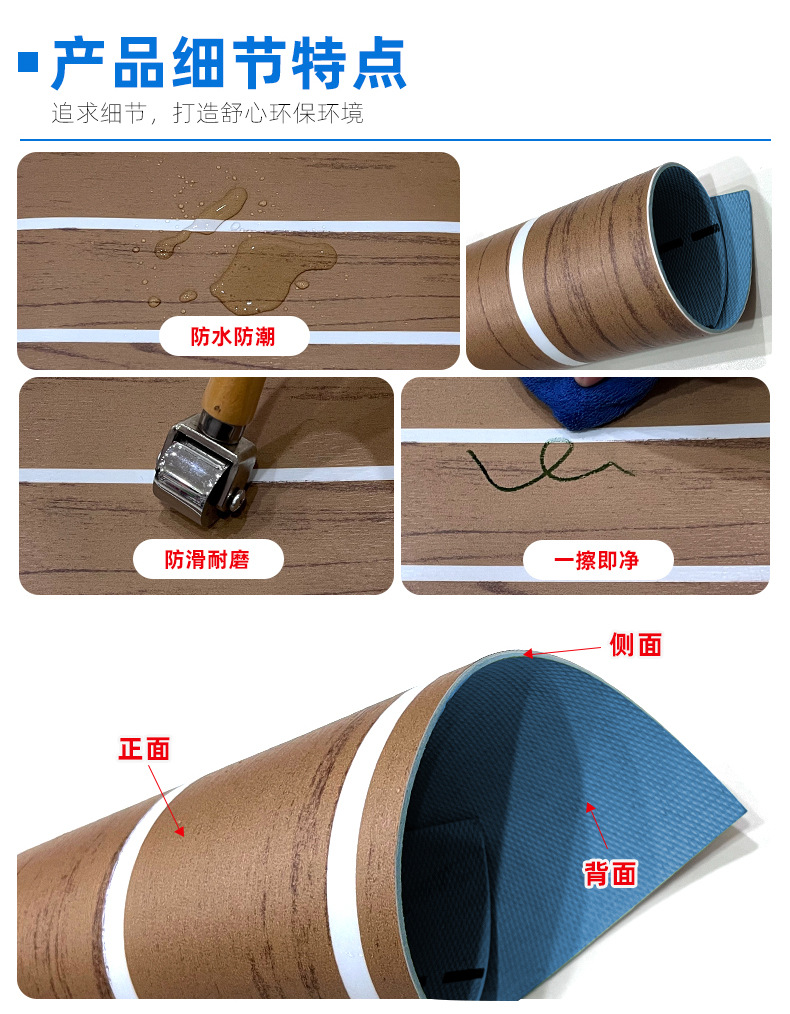 产品细节特点
追求细节，打造舒心环保环境

防水防潮

防滑耐磨

一擦即净

侧面

正面

背面