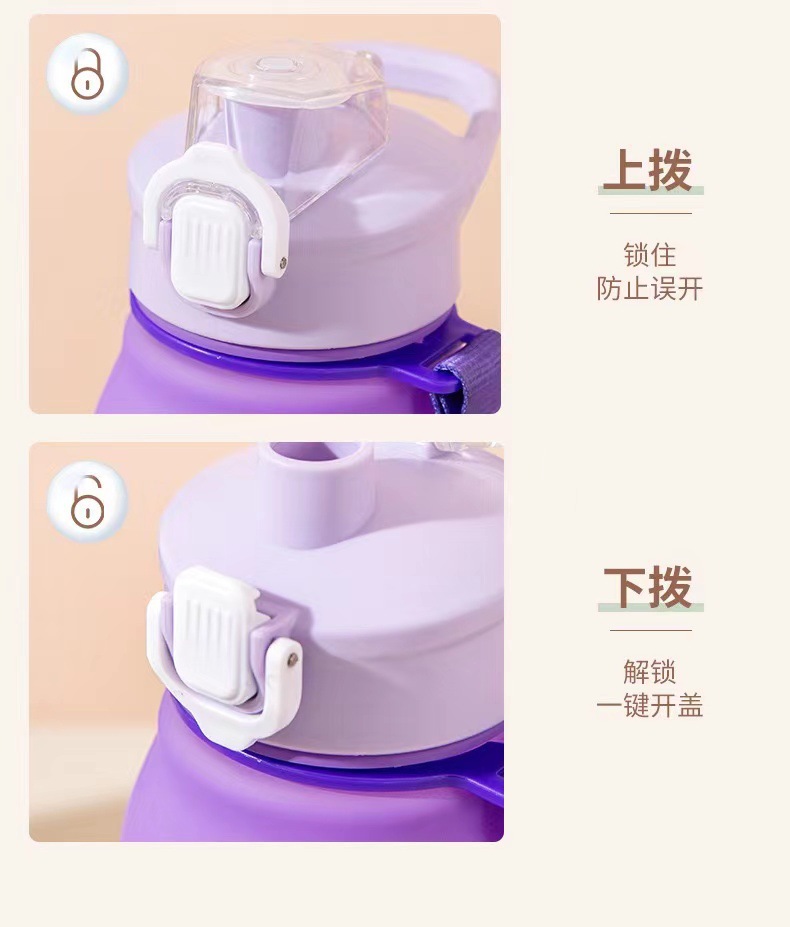 上拨

锁住
防止误开

下拨

解锁
一键开盖