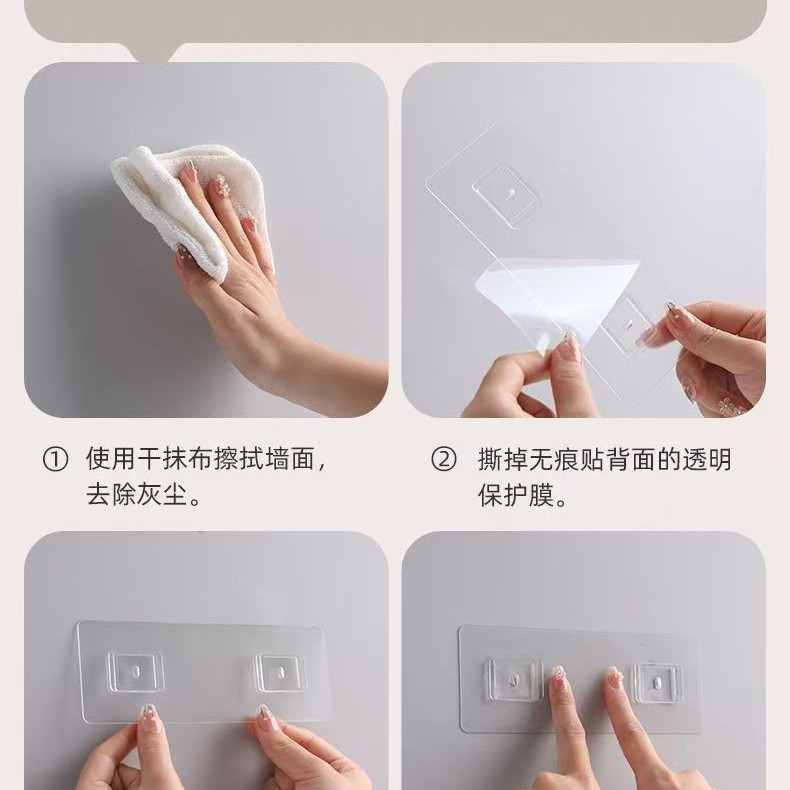 ① 使用干抹布擦拭墙面，去除灰尘。

② 撕掉无痕贴背面的透明保护膜。