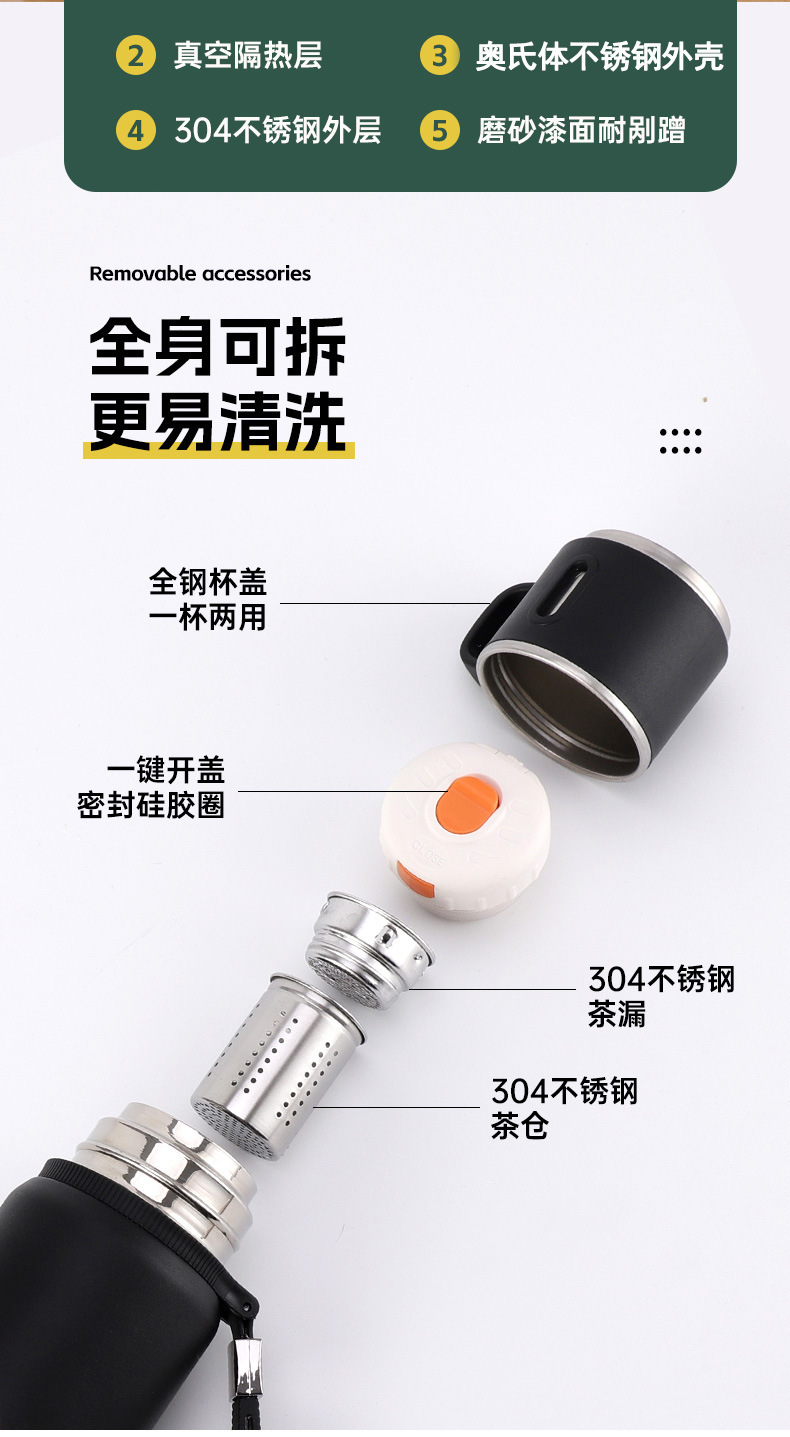 2 真空隔热层

3 奥氏体不锈钢外壳

4 304不锈钢外层

5 磨砂漆面耐剐蹭

Removable accessories

全身可拆
更易清洗

全钢杯盖
一杯两用

一键开盖
密封硅胶圈

CLOSE

304不锈钢
茶漏

304不锈钢
茶仓