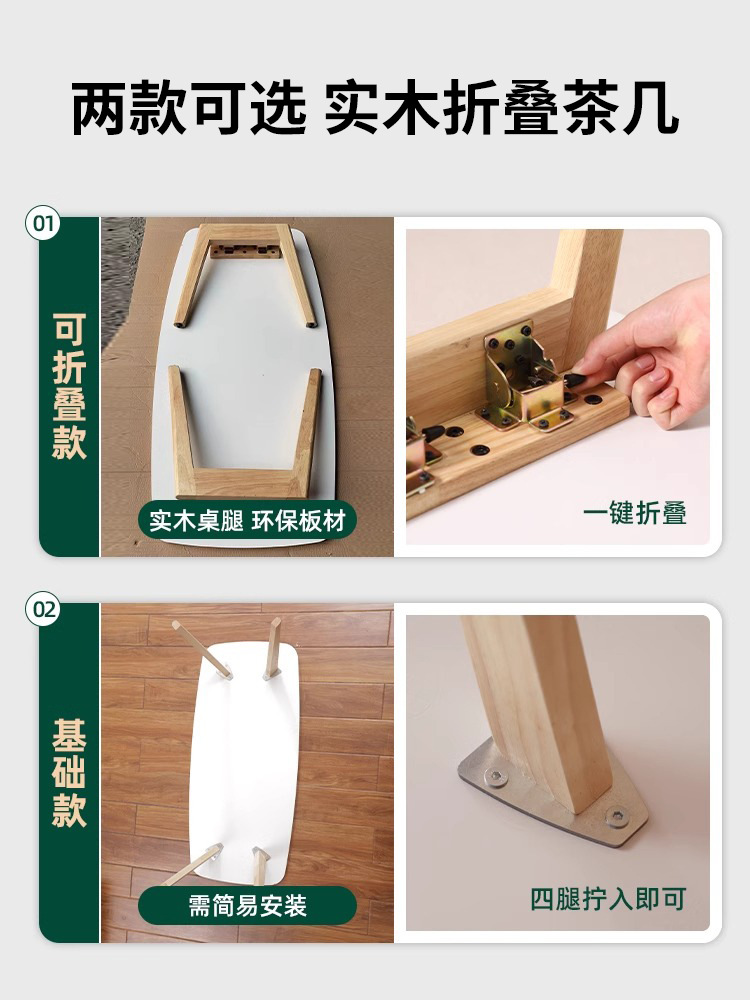 两款可选 实木折叠茶几

01

可折叠款

实木桌腿 环保板材

一键折叠

02

基础款

需简易安装

四腿拧入即可