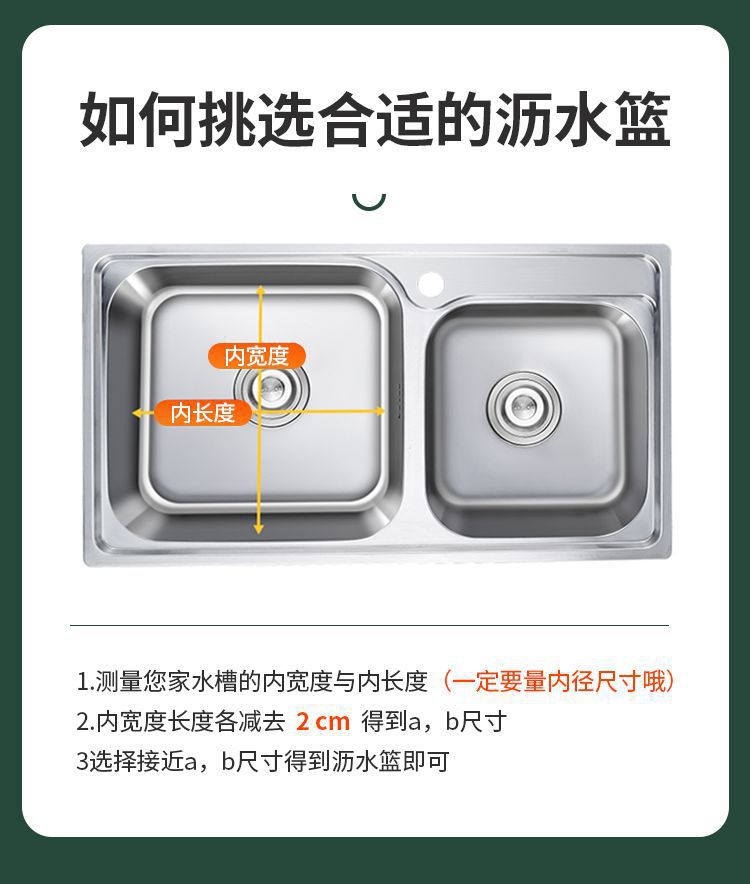 如何挑选合适的沥水篮

内宽度

内长度

1.测量您家水槽的内宽度与内长度（一定要量内径尺寸哦）
2.内宽度长度各减去 2 cm 得到a，b尺寸
3选择接近a，b尺寸得到沥水篮即可