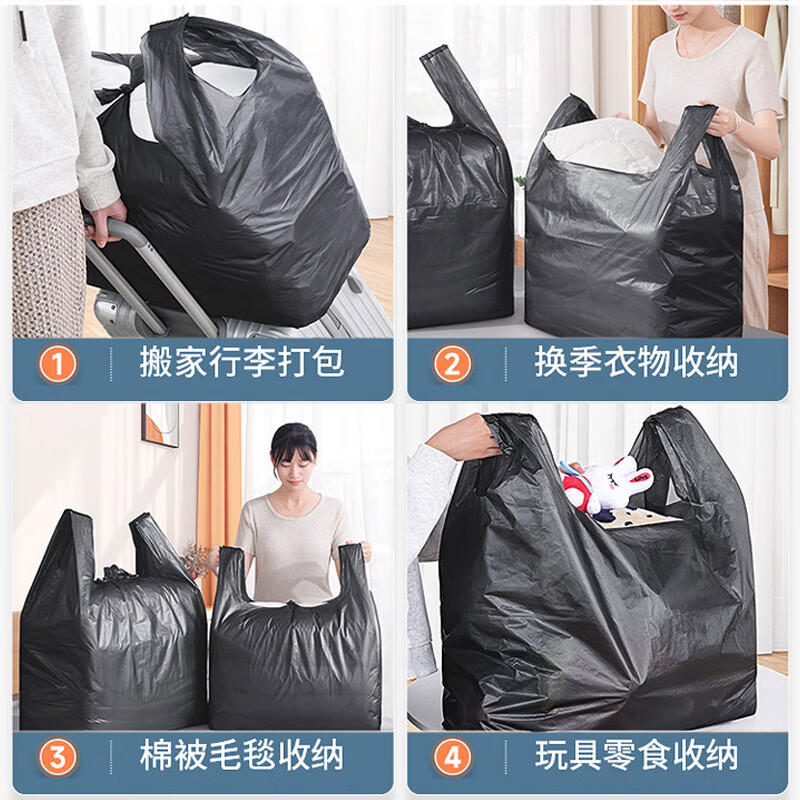 1 搬家行李打包

2 换季衣物收纳

3 棉被毛毯收纳

4 玩具零食收纳