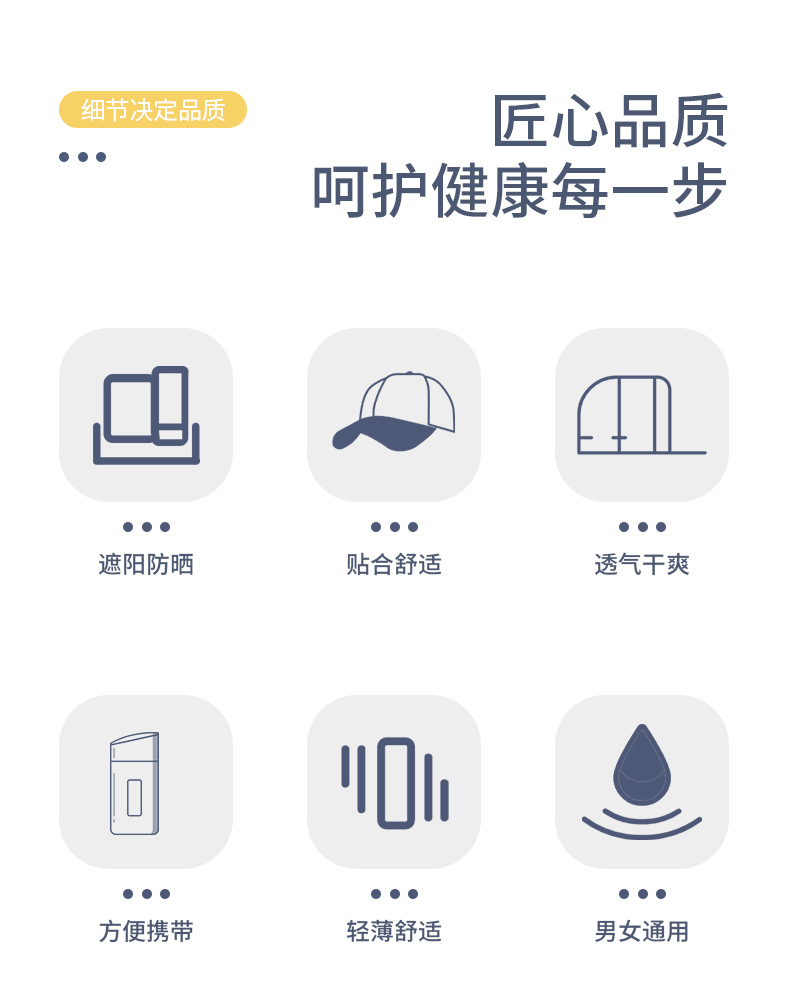 细节决定品质

匠心品质
呵护健康每一步

遮阳防晒

贴合舒适

透气干爽

方便携带

轻薄舒适

男女通用