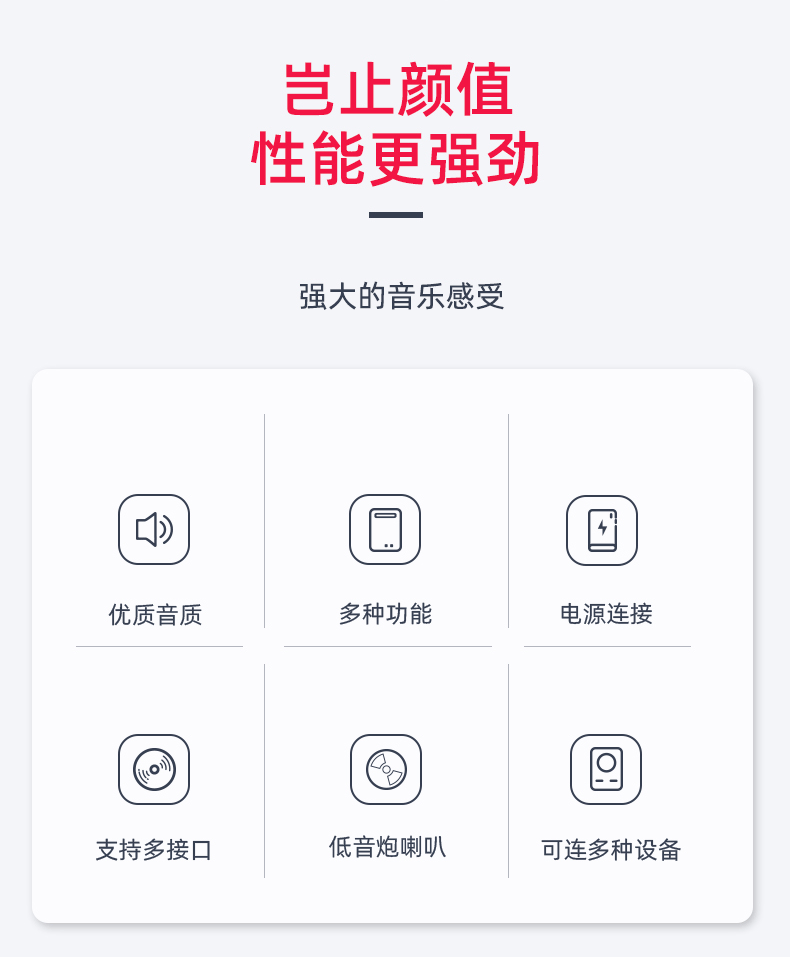 岂止颜值
性能更强劲

强大的音乐感受

优质音质

多种功能

电源连接

支持多接口

低音炮喇叭

可连多种设备