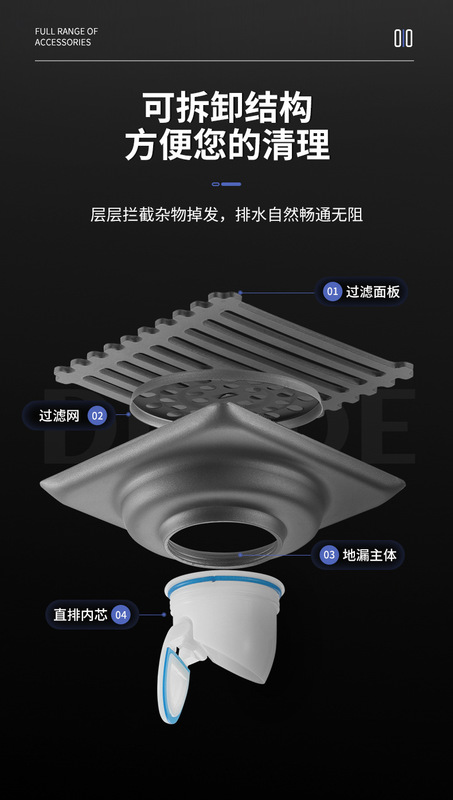 FULL RANGE OF
ACCESSORIES

可拆卸结构
方便您的清理

层层拦截杂物掉发，排水自然畅通无阻

01 过滤面板

过滤网 02

03 地漏主体

直排内芯 04