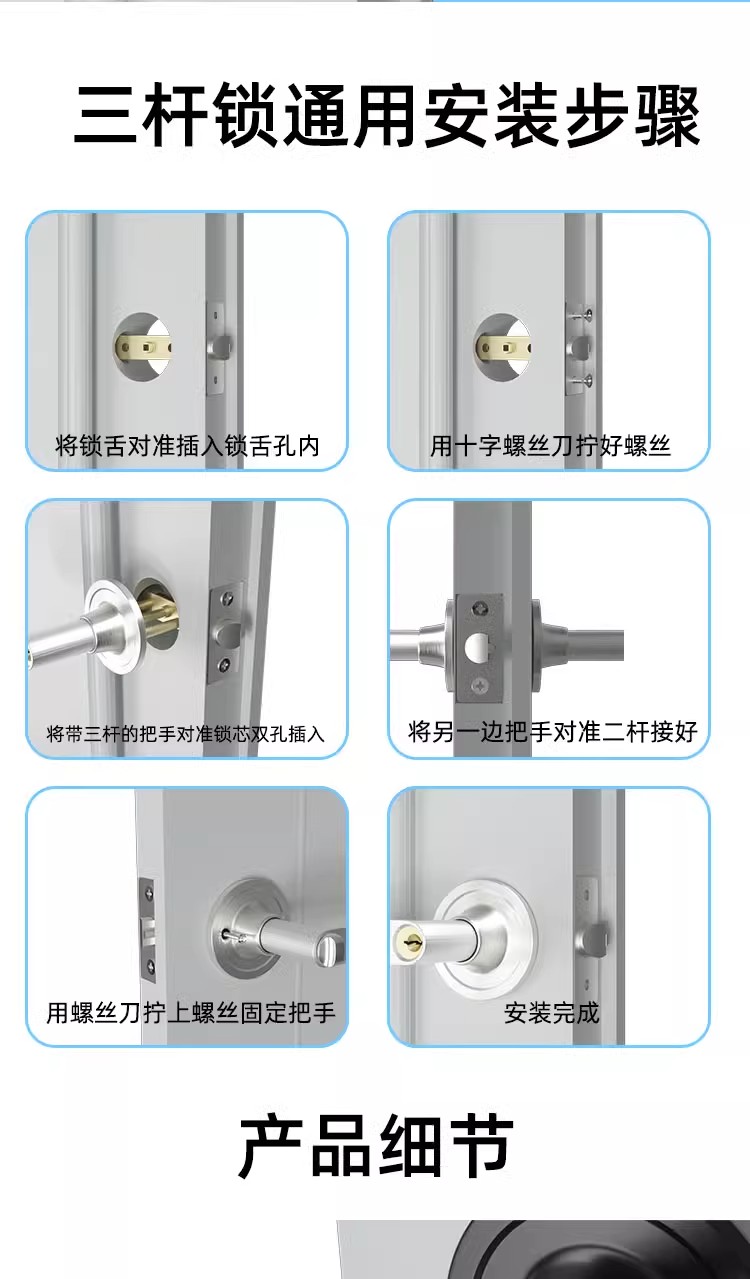 三杆锁通用安装步骤

将锁舌对准插入锁舌孔内

用十字螺丝刀拧好螺丝

将带三杆的把手对准锁芯双孔插入

将另一边把手对准二杆接好

用螺丝刀拧上螺丝固定把手

安装完成

产品细节