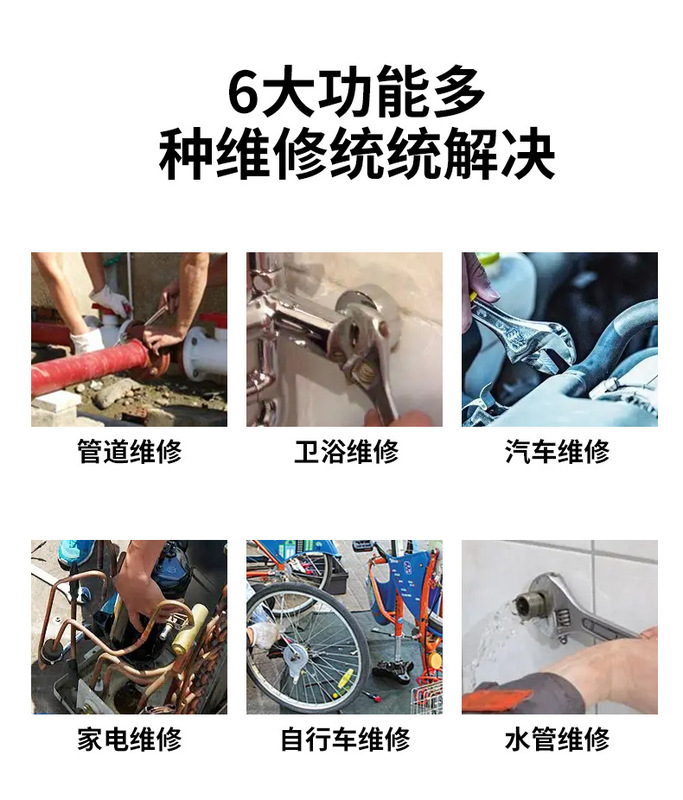 6大功能多
种维修统统解决

管道维修

卫浴维修

汽车维修

家电维修

自行车维修

水管维修