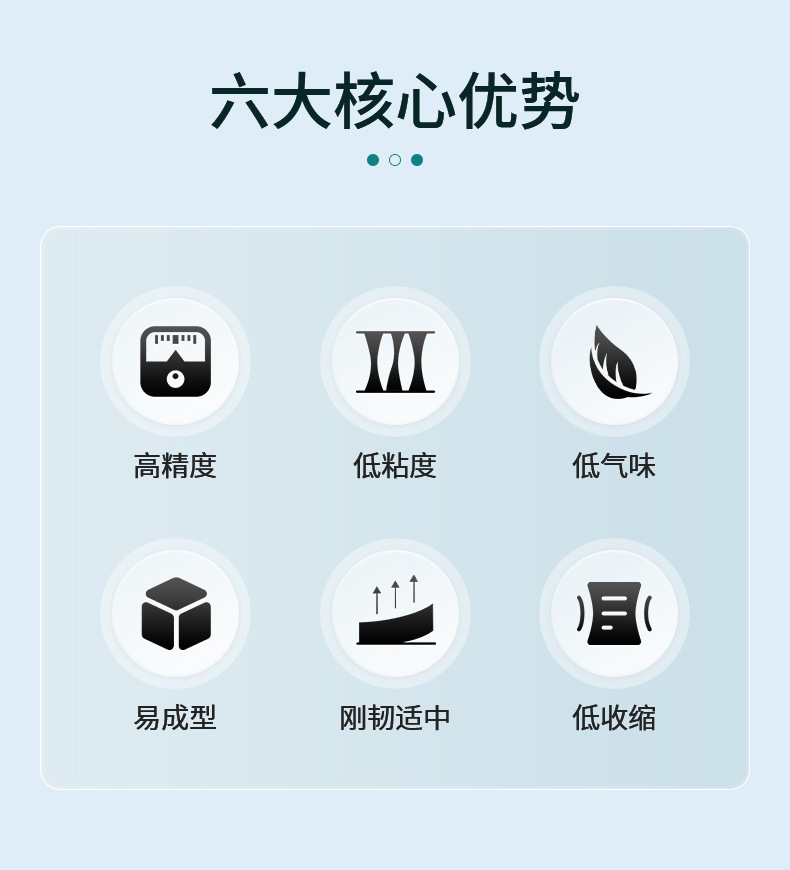 六大核心优势

高精度

低粘度

低气味

易成型

刚韧适中

低收缩