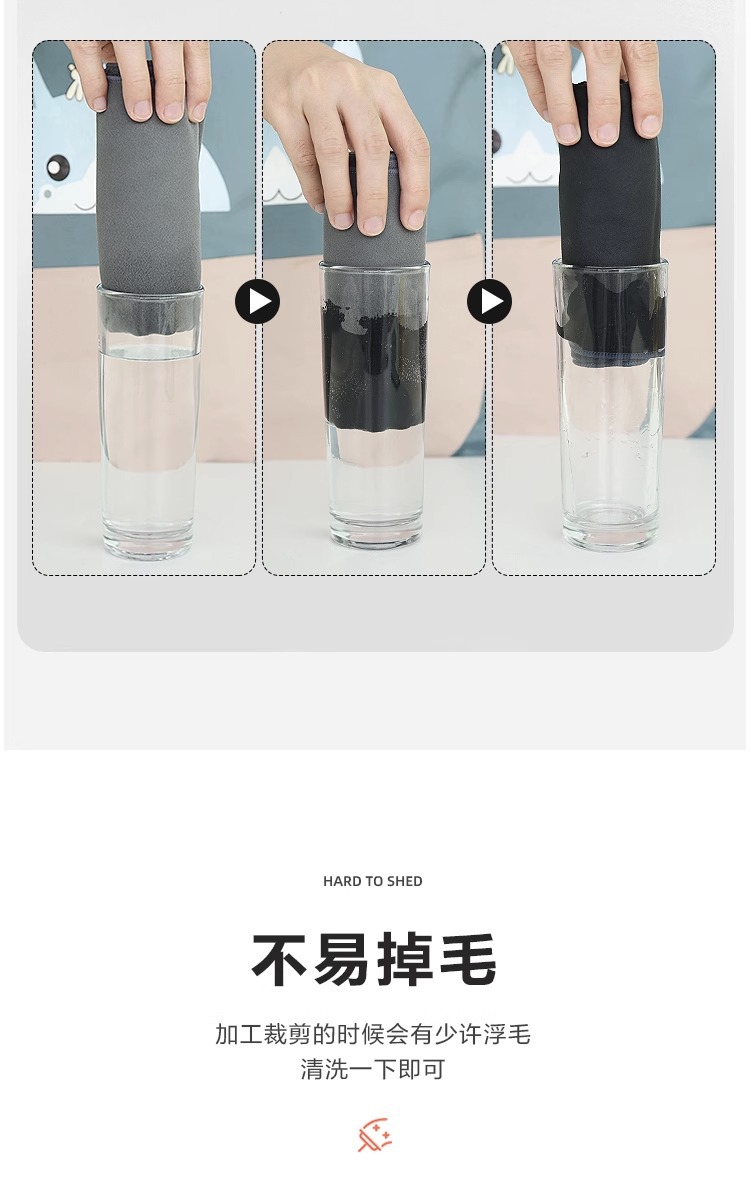 HARD TO SHED

不易掉毛

加工裁剪的时候会有少许浮毛
清洗一下即可