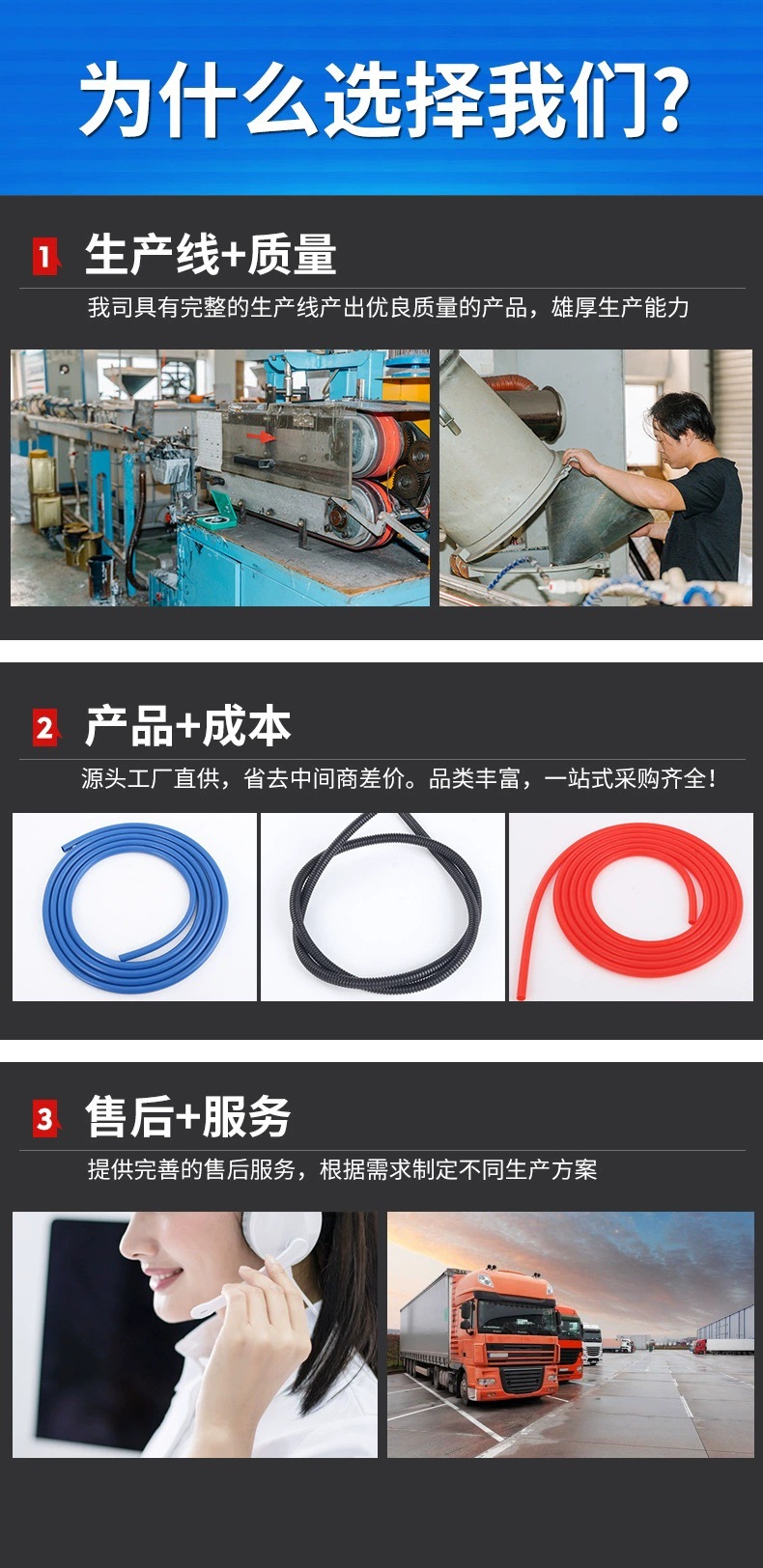 为什么选择我们?

1 生产线+质量

我司具有完整的生产线产出优良质量的产品，雄厚生产能力

2 产品+成本

源头工厂直供，省去中间商差价。品类丰富，一站式采购齐全!

3 售后+服务

提供完善的售后服务，根据需求制定不同生产方案