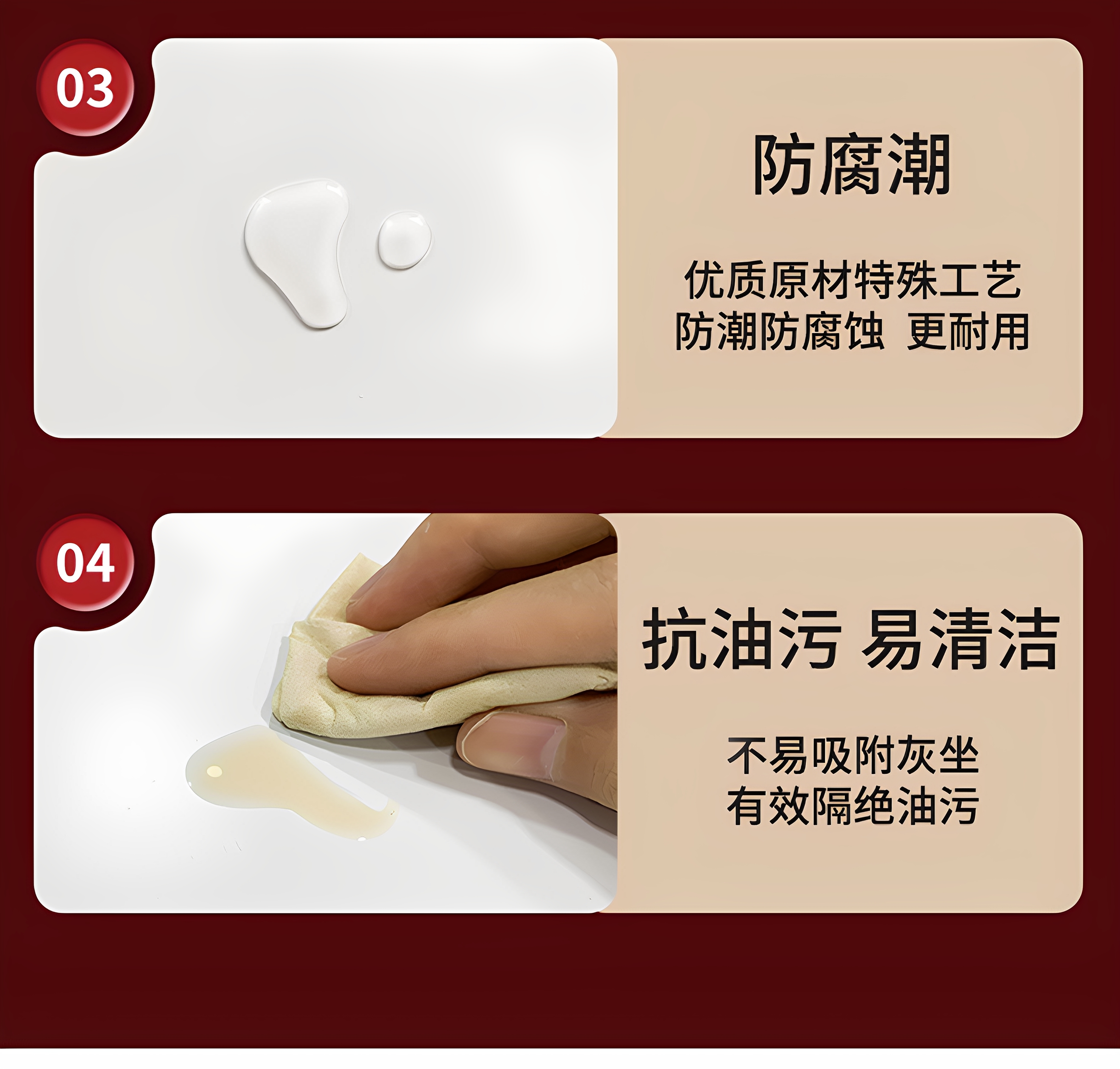 03

防腐潮

优质原材特殊工艺
防潮防腐蚀 更耐用

04

抗油污 易清洁

不易吸附灰坐
有效隔绝油污