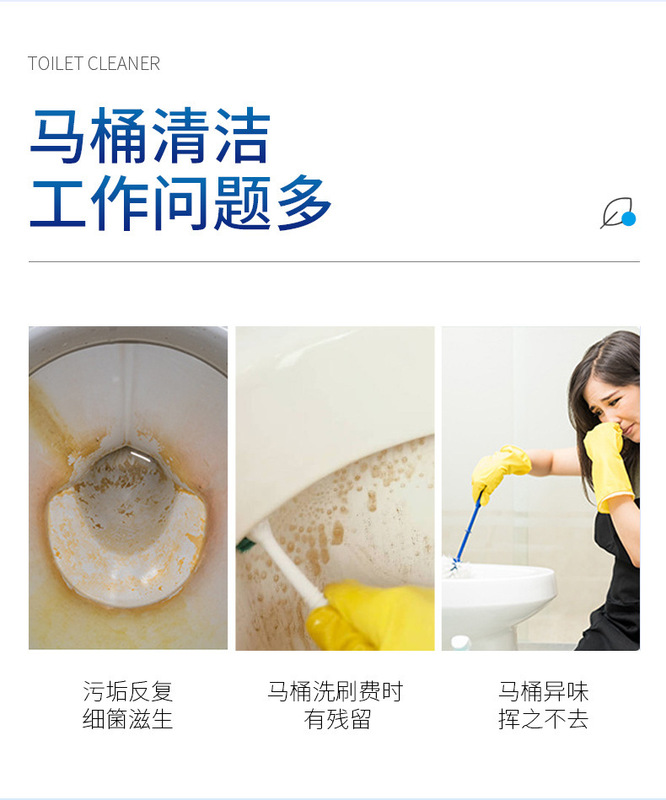 TOILET CLEANER

马桶清洁
工作问题多

污垢反复
细菌滋生

马桶洗刷费时
有残留

马桶异味
挥之不去