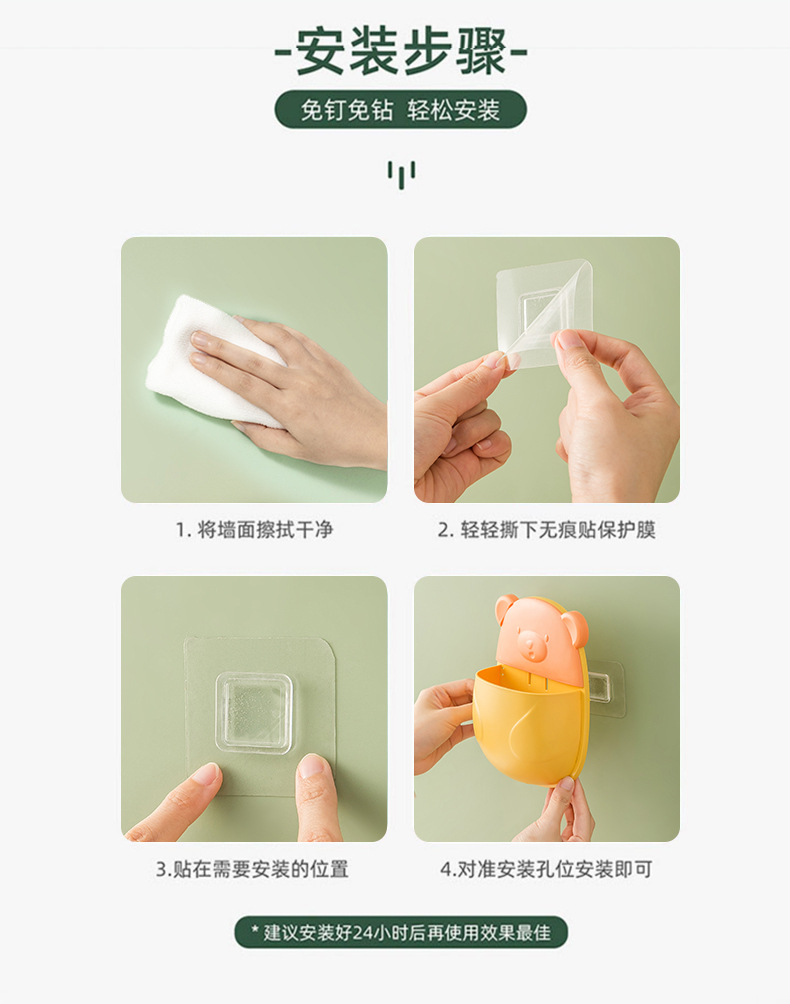 -安装步骤-

免钉免钻 轻松安装

1. 将墙面擦拭干净

2. 轻轻撕下无痕贴保护膜

3.贴在需要安装的位置

4.对准安装孔位安装即可

* 建议安装好24小时后再使用效果最佳