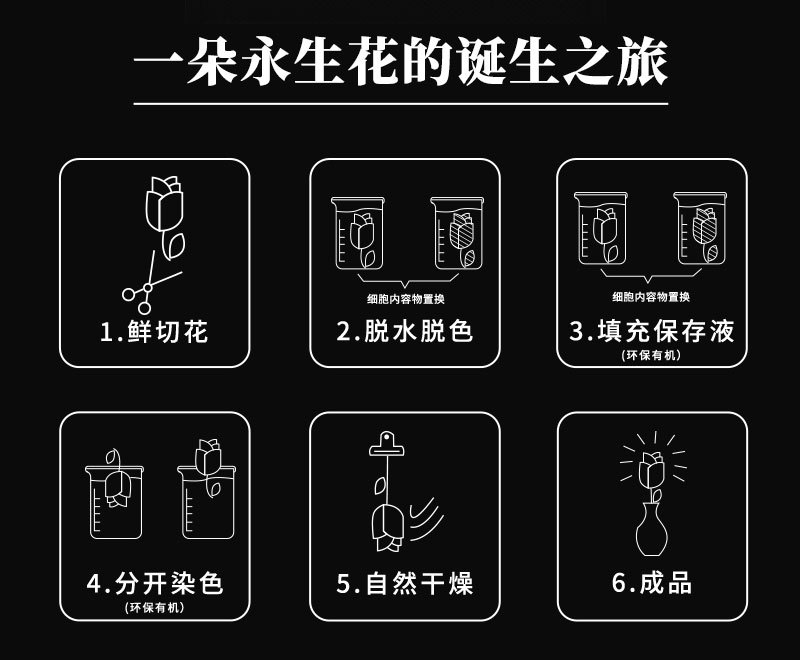 一朵永生花的诞生之旅

1.鲜切花

细胞内容物置换

2.脱水脱色

细胞内容物置换

3.填充保存液
(环保有机)

4.分开染色
(环保有机)

5.自然干燥

6.成品