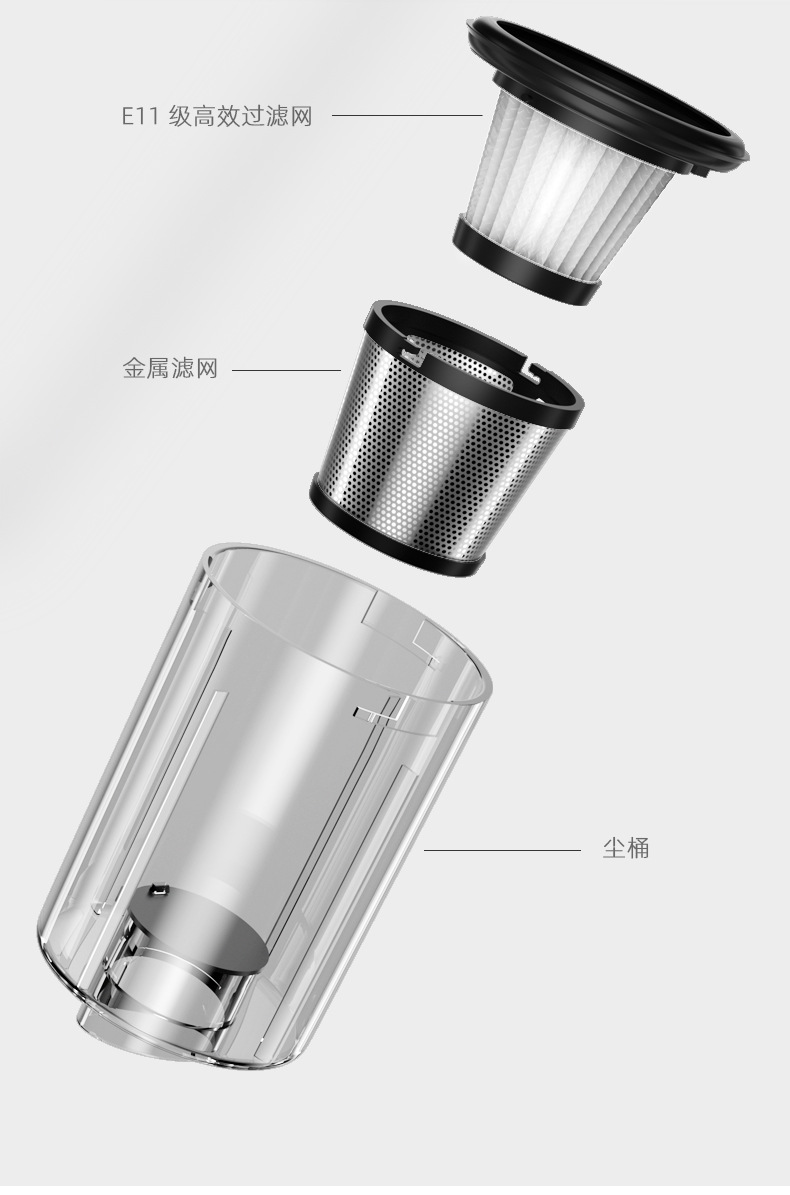 E11 级高效过滤网

金属滤网

尘桶