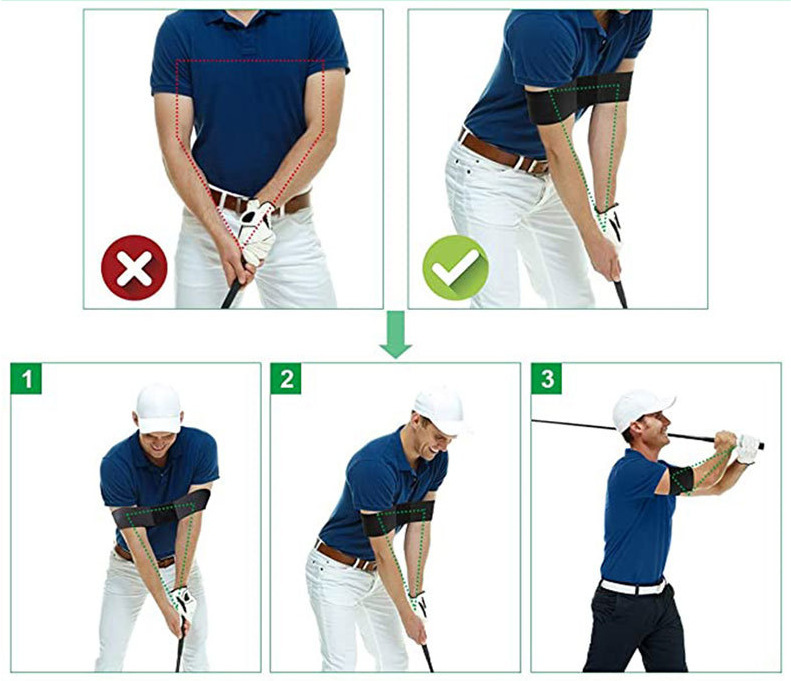 1

2

3