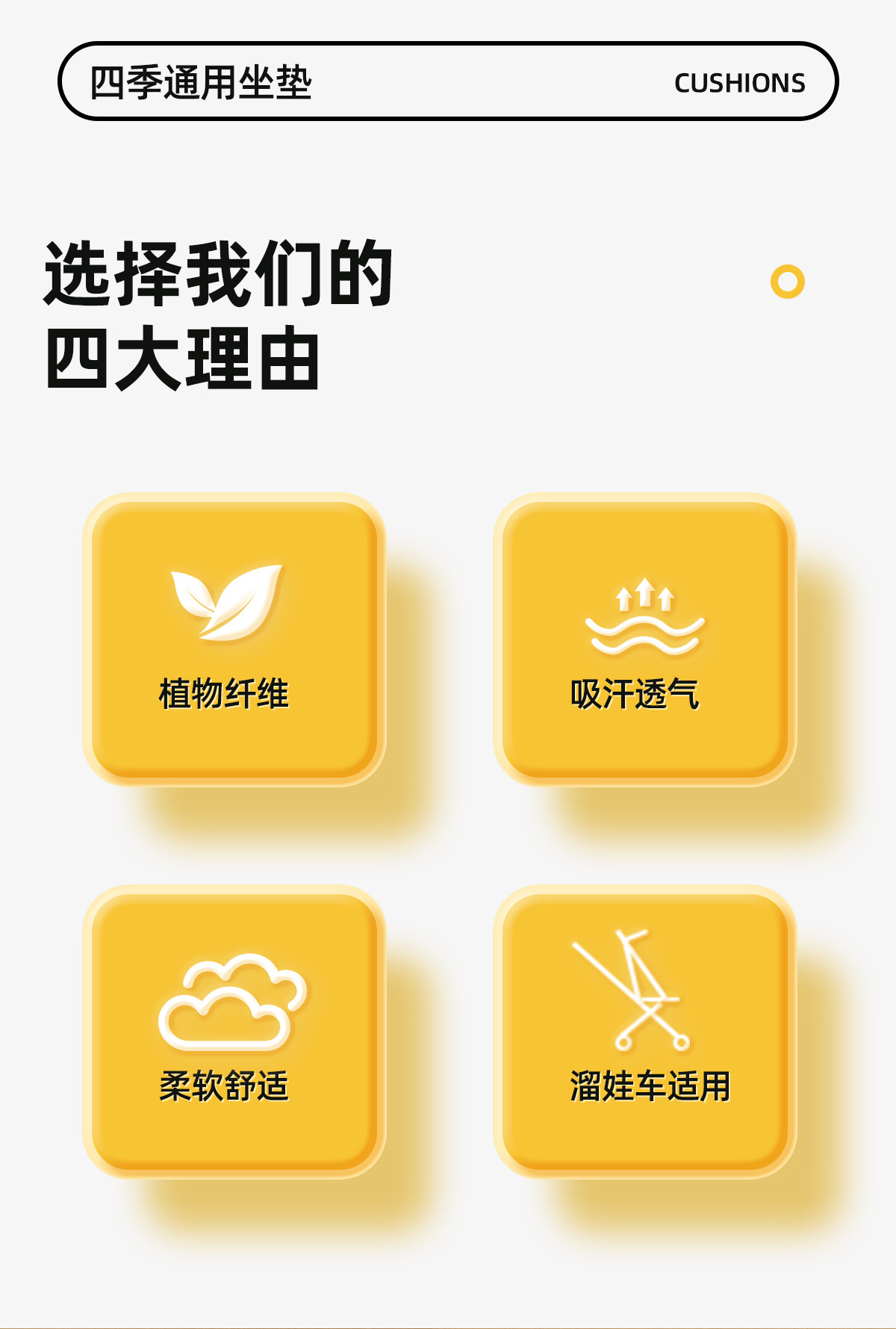 四季通用坐垫 CUSHIONS

选择我们的
四大理由

植物纤维

吸汗透气

柔软舒适

溜娃车适用