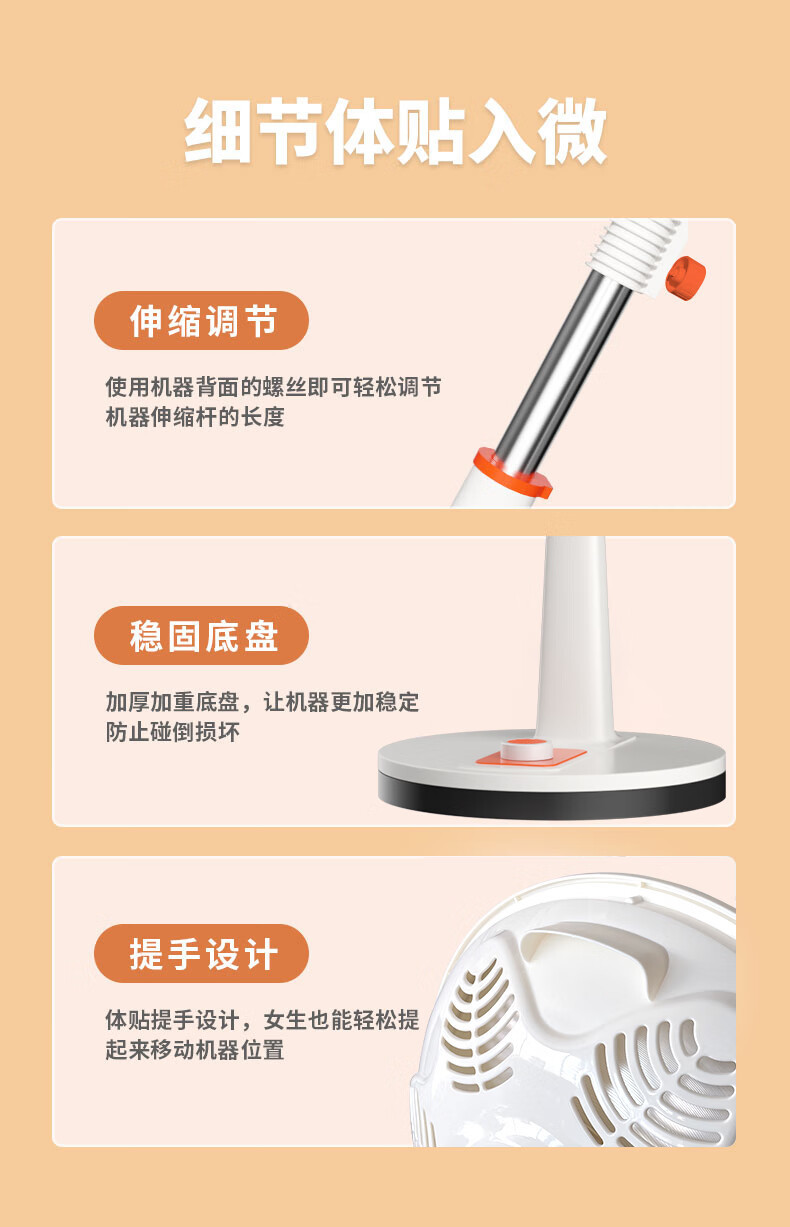 细节体贴入微

伸缩调节

使用机器背面的螺丝即可轻松调节机器伸缩杆的长度

稳固底盘

加厚加重底盘，让机器更加稳定防止碰倒损坏

提手设计

体贴提手设计，女生也能轻松提起来移动机器位置