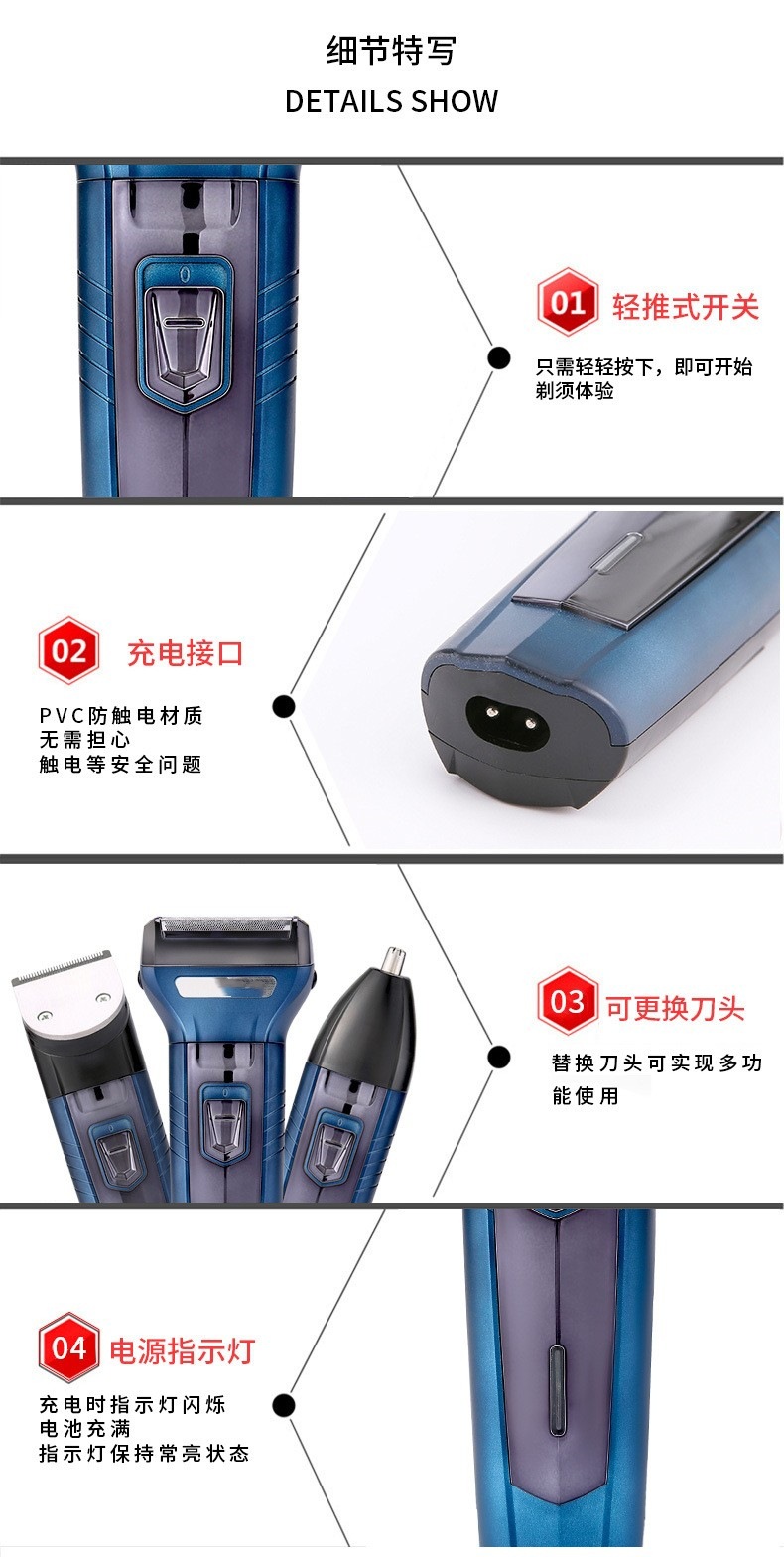 细节特写
DETAILS SHOW

01 轻推式开关
只需轻轻按下，即可开始剃须体验

02 充电接口
PVC防触电材质
无需担心
触电等安全问题

03 可更换刀头
替换刀头可实现多功能使用

04 电源指示灯
充电时指示灯闪烁
电池充满
指示灯保持常亮状态