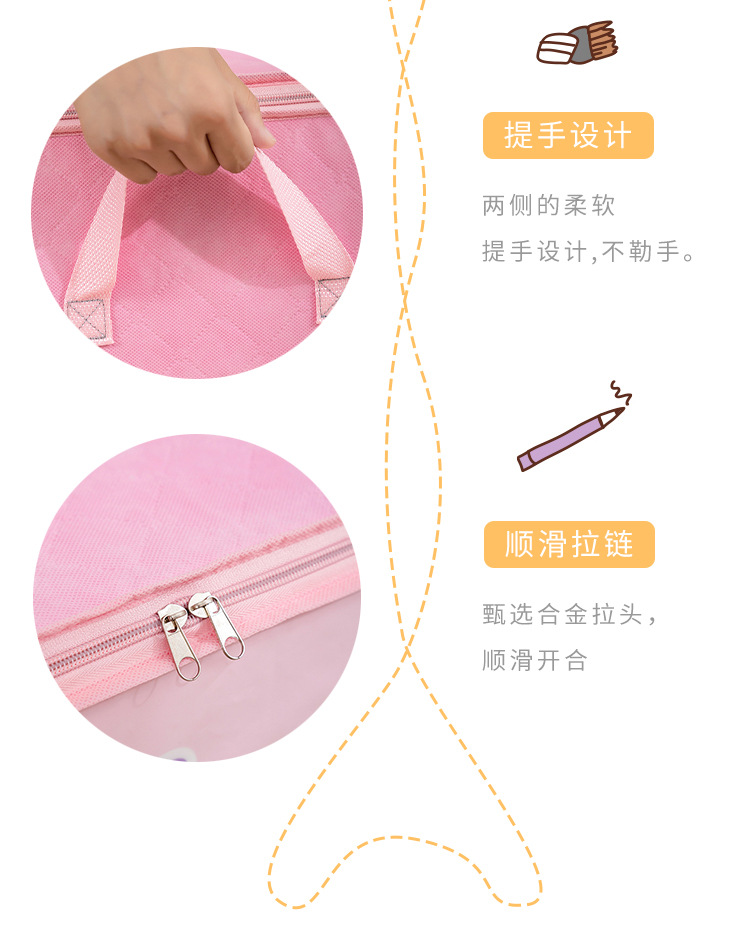 提手设计

两侧的柔软
提手设计,不勒手。

顺滑拉链

甄选合金拉头，
顺滑开合