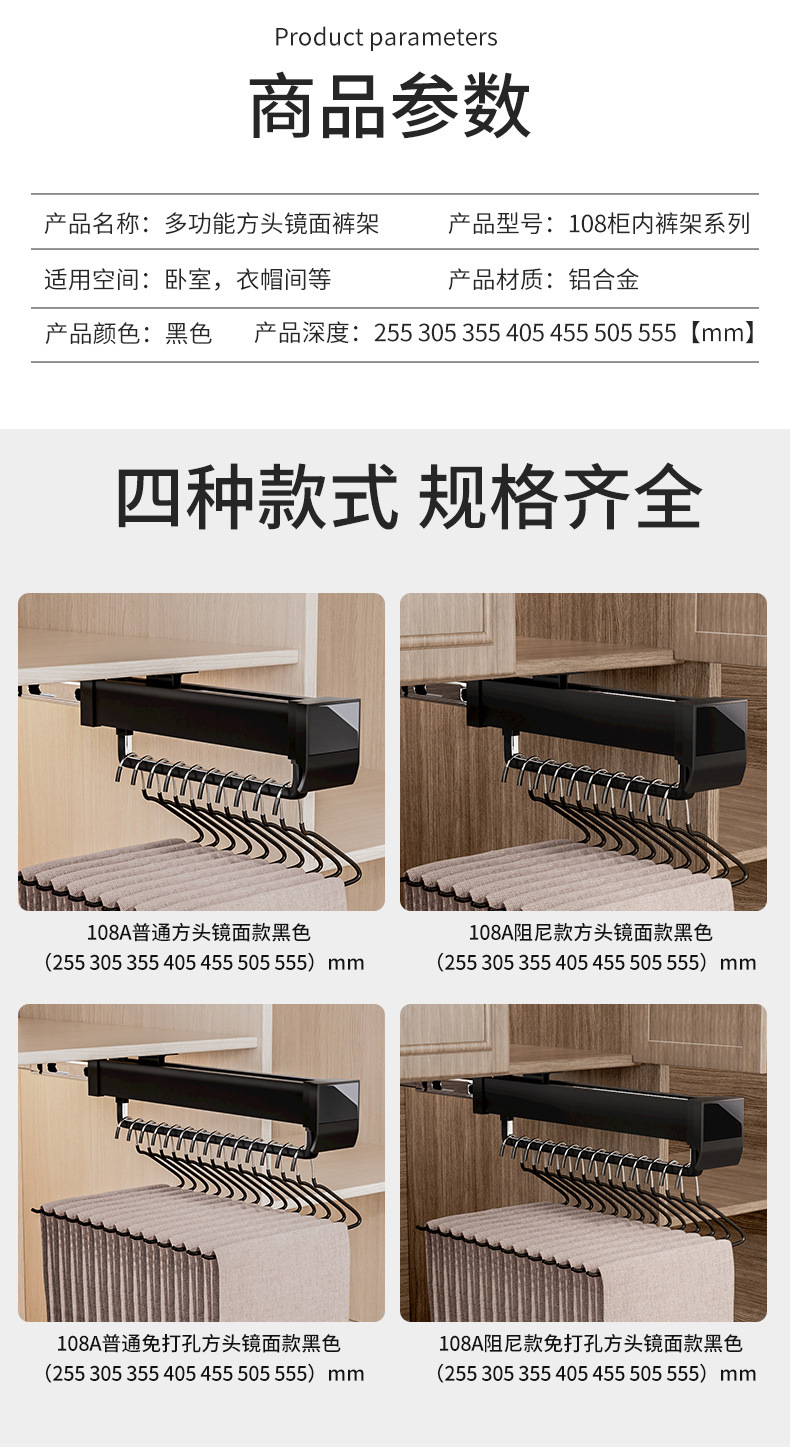 Product parameters
商品参数

产品名称：多功能方头镜面裤架　　产品型号：108柜内裤架系列

适用空间：卧室，衣帽间等　　产品材质：铝合金

产品颜色：黑色　　产品深度：255 305 355 405 455 505 555【mm】

四种款式 规格齐全

108A普通方头镜面款黑色
（255 305 355 405 455 505 555）mm

108A阻尼款方头镜面款黑色
（255 305 355 405 455 505 555）mm

108A普通免打孔方头镜面款黑色
（255 305 355 405 455 505 555）mm

108A阻尼款免打孔方头镜面款黑色
（255 305 355 405 455 505 555）mm